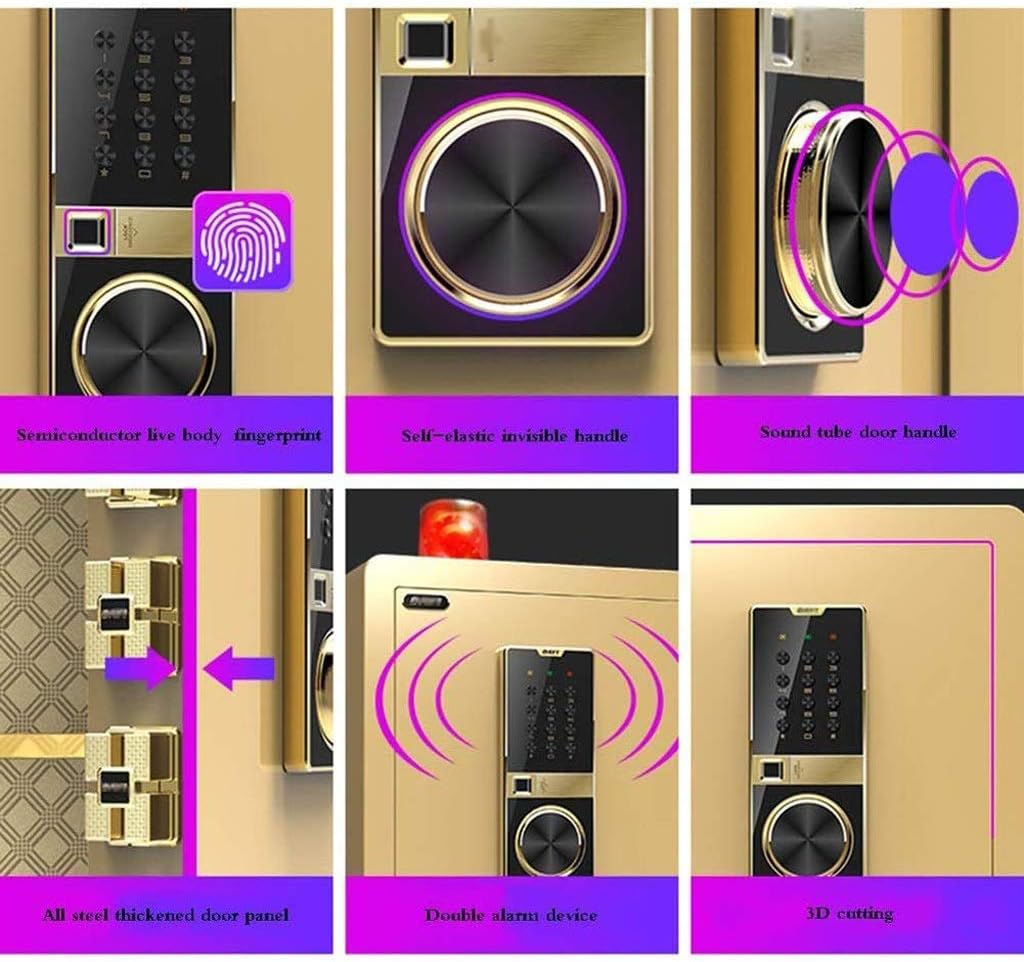 Semiconductor live body fingerprint

Self-elastic invisible handle

Sound tube door handle

All steel thickened door panel

Double alarm device

3D cutting