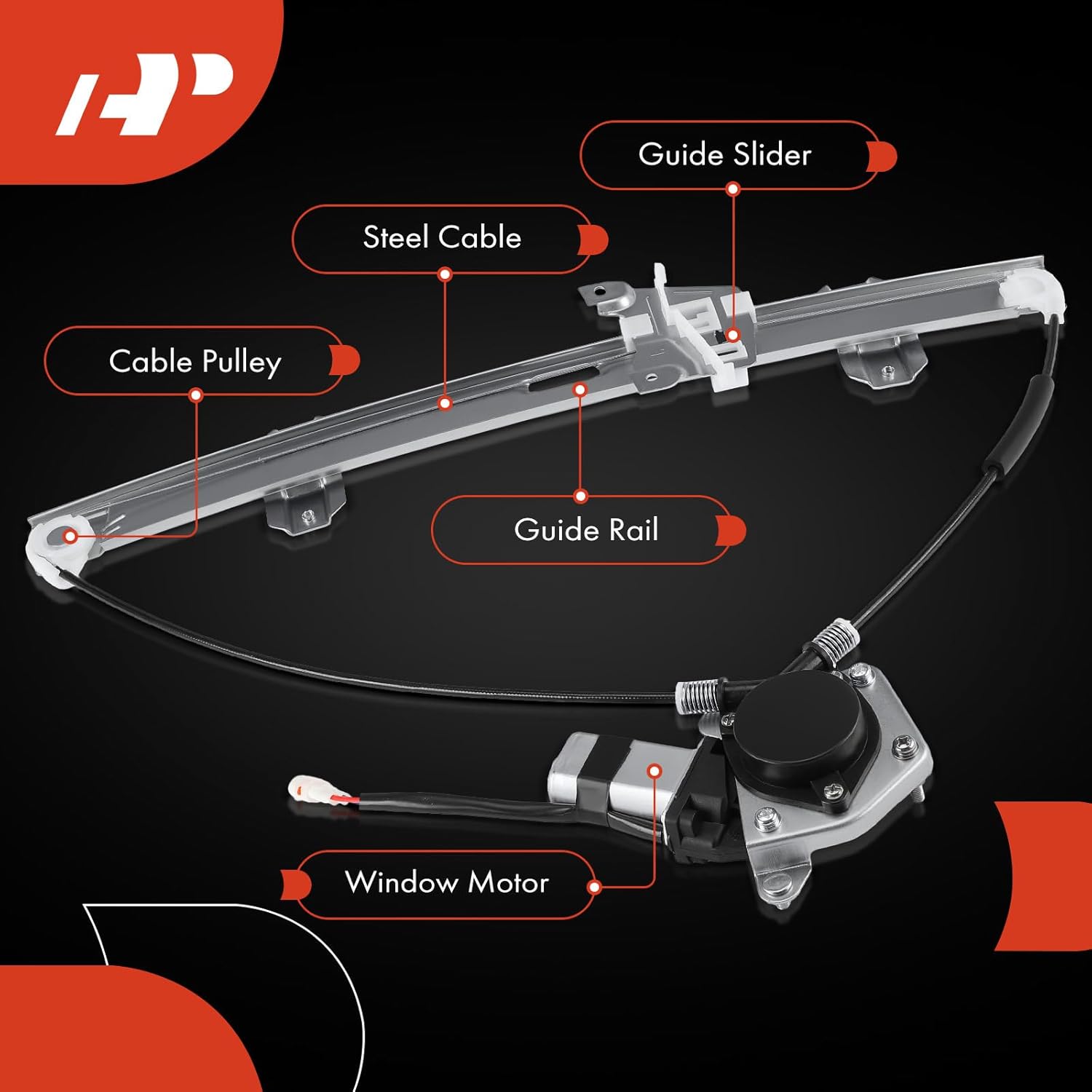 AP

Guide Slider

Steel Cable

Cable Pulley

Guide Rail

Window Motor