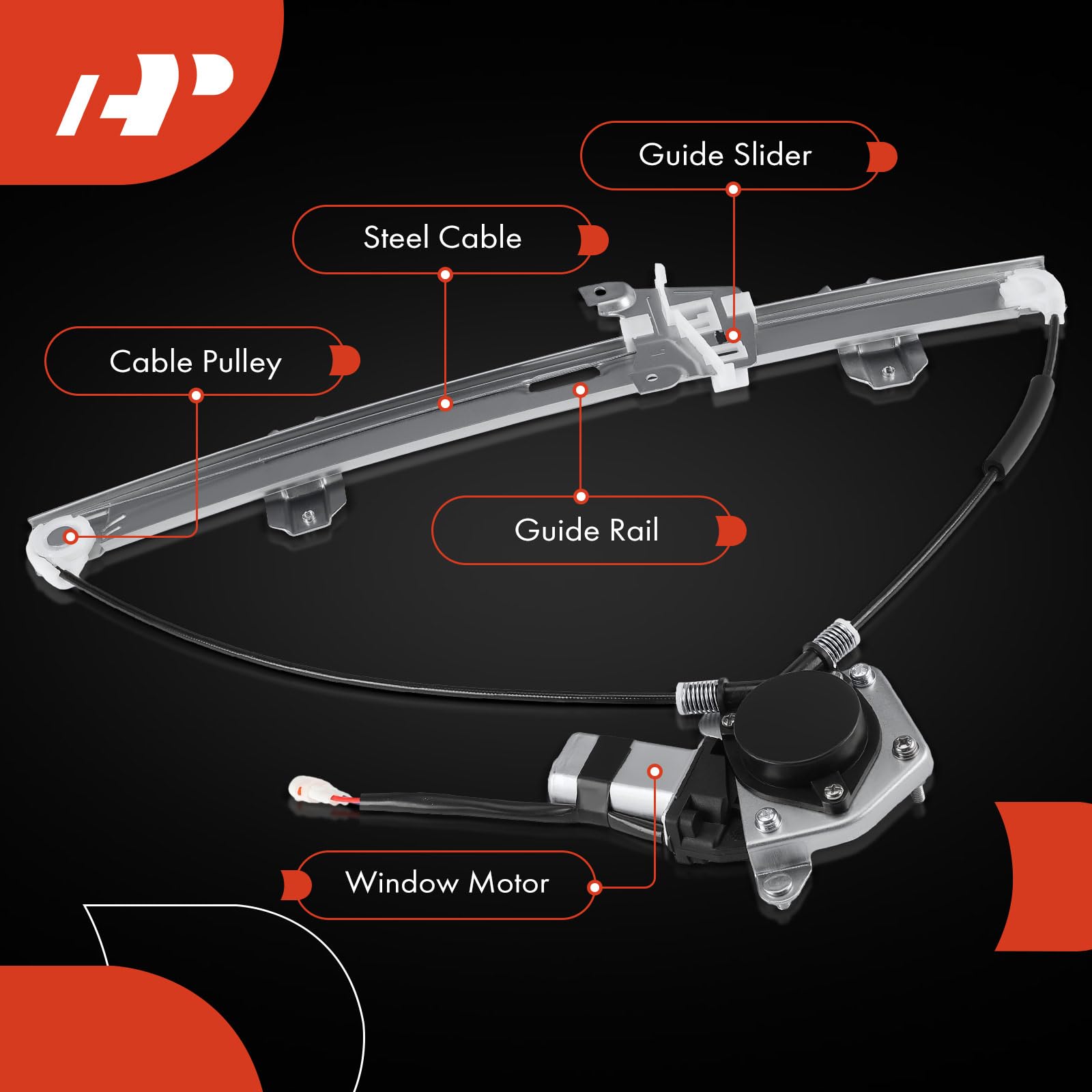 Guide Slider

Steel Cable

Cable Pulley

Guide Rail

Window Motor