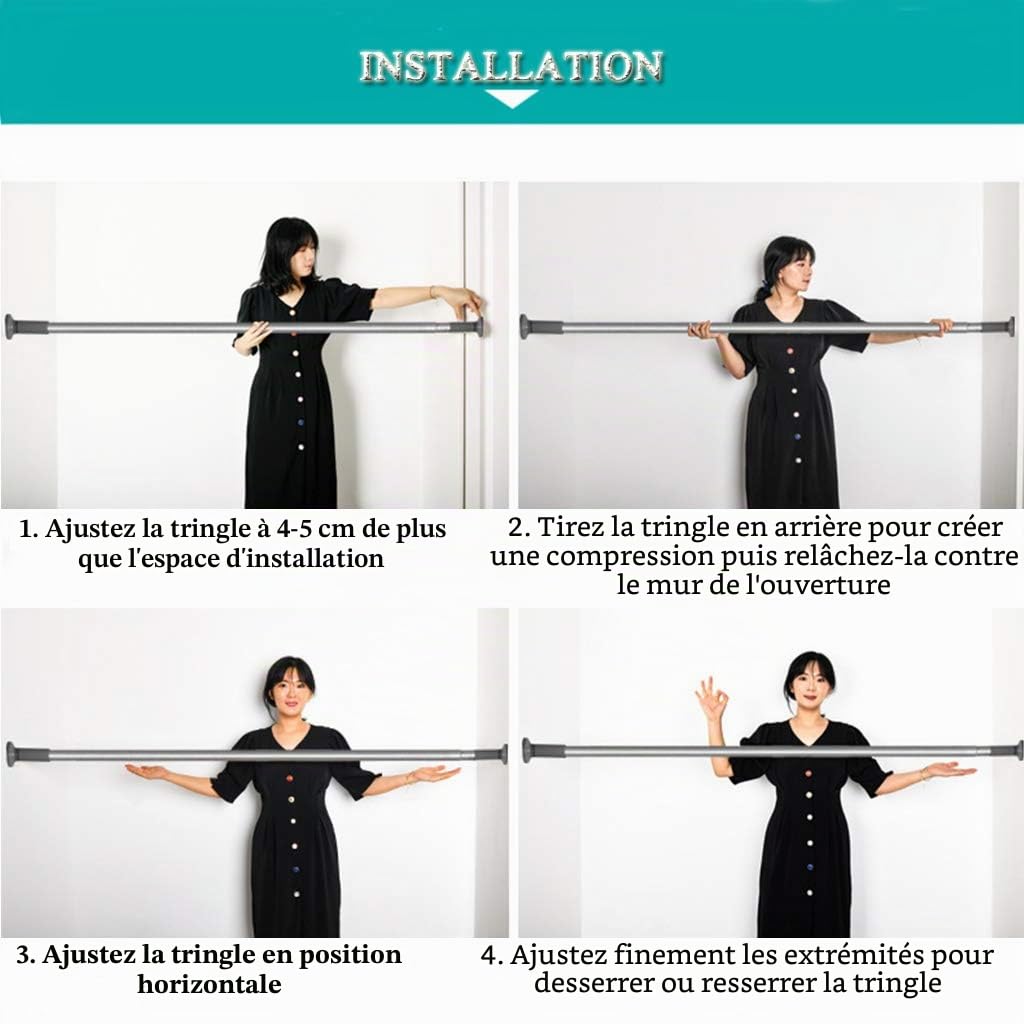 INSTALLATION

1. Ajustez la tringle à 4-5 cm de plus que l'espace d'installation

2. Tirez la tringle en arrière pour créer une compression puis relâchez-la contre le mur de l'ouverture

3. Ajustez la tringle en position horizontale

4. Ajustez finement les extrémités pour desserrer ou resserrer la tringle