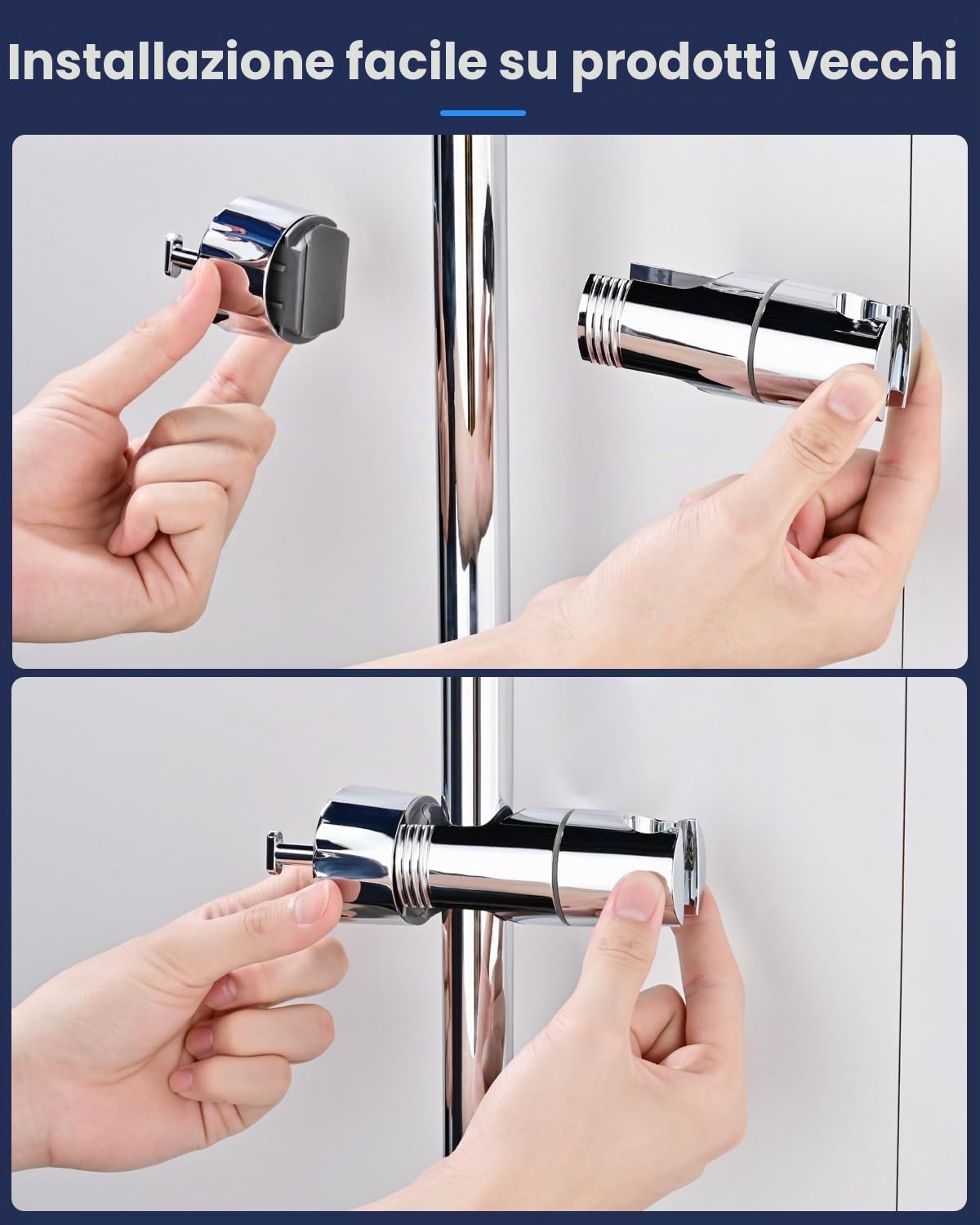 Installazione facile su prodotti vecchi