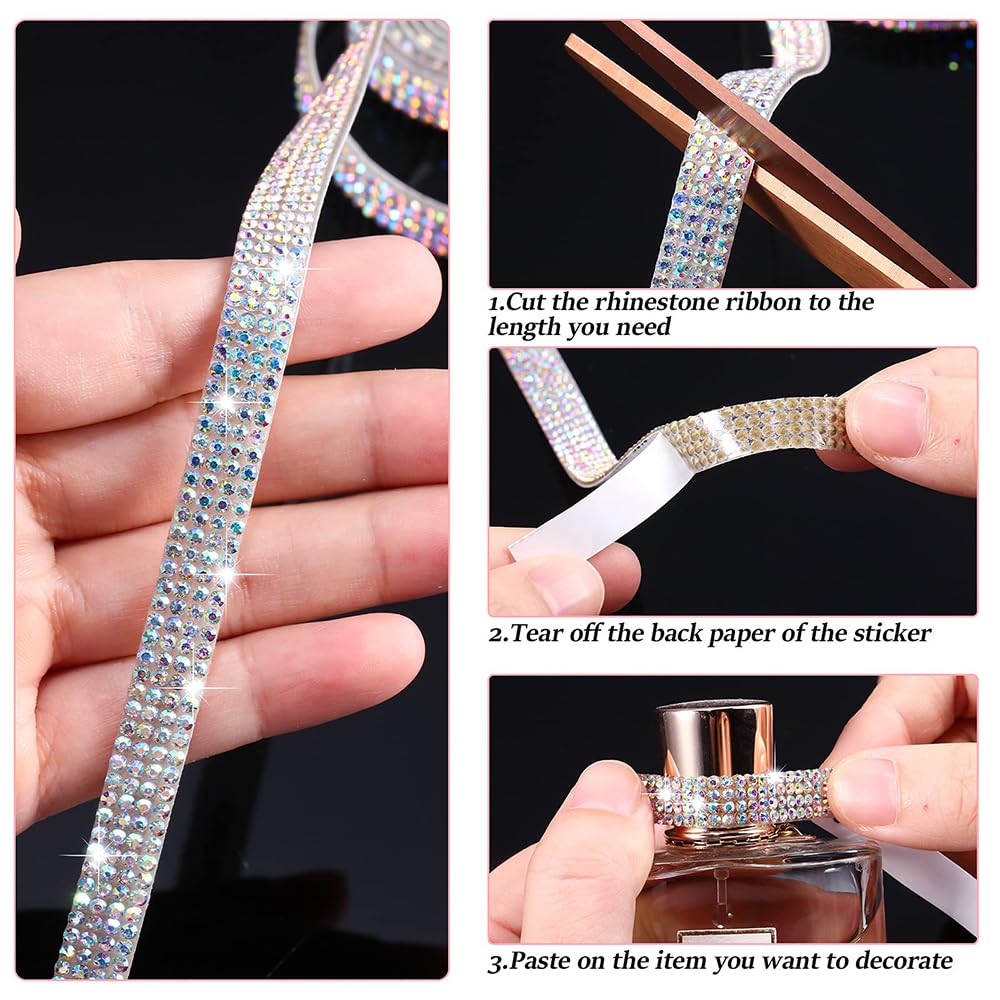 1.Cut the rhinestone ribbon to the length you need

2.Tear off the back paper of the sticker

3.Paste on the item you want to decorate