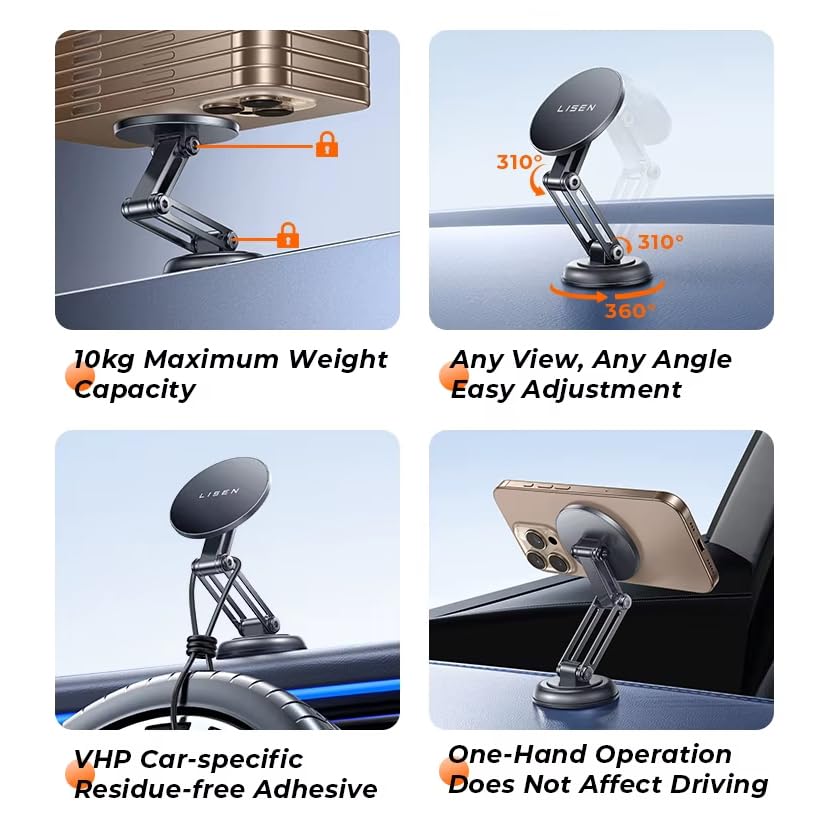 10kg Maximum Weight Capacity

LISEN

310°

310°

360°

Any View, Any Angle Easy Adjustment

LISEN

VHP Car-specific Residue-free Adhesive

One-Hand Operation Does Not Affect Driving