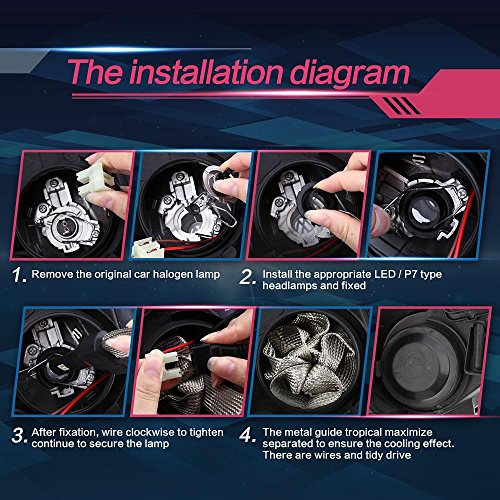 The installation diagram

1. Remove the original car halogen lamp

2. Install the appropriate LED / P7 type headlamps and fixed

3. After fixation, wire clockwise to tighten continue to secure the lamp

4. The metal guide tropical maximize separated to ensure the cooling effect. There are wires and tidy drive