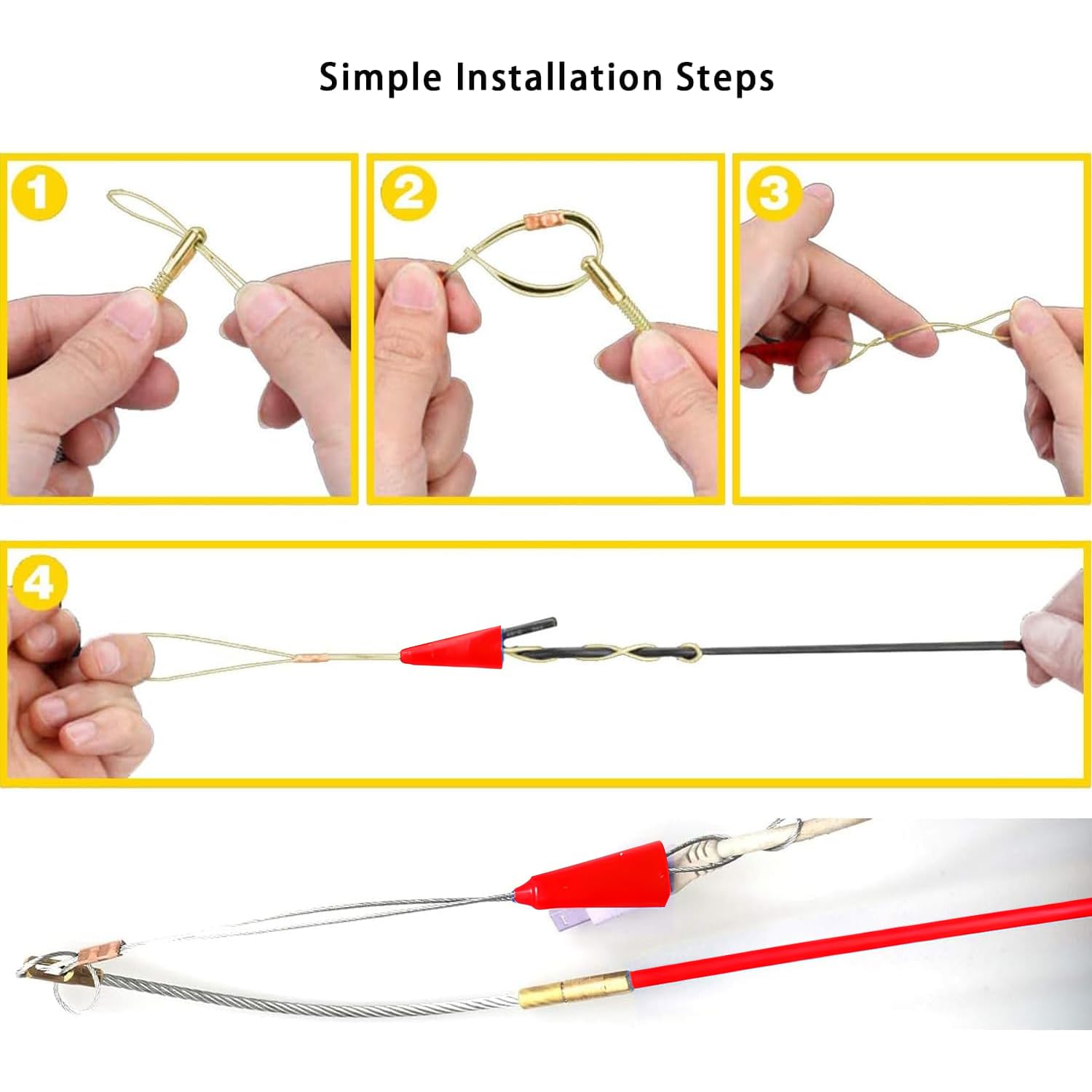 Simple Installation Steps

1

2

3

4