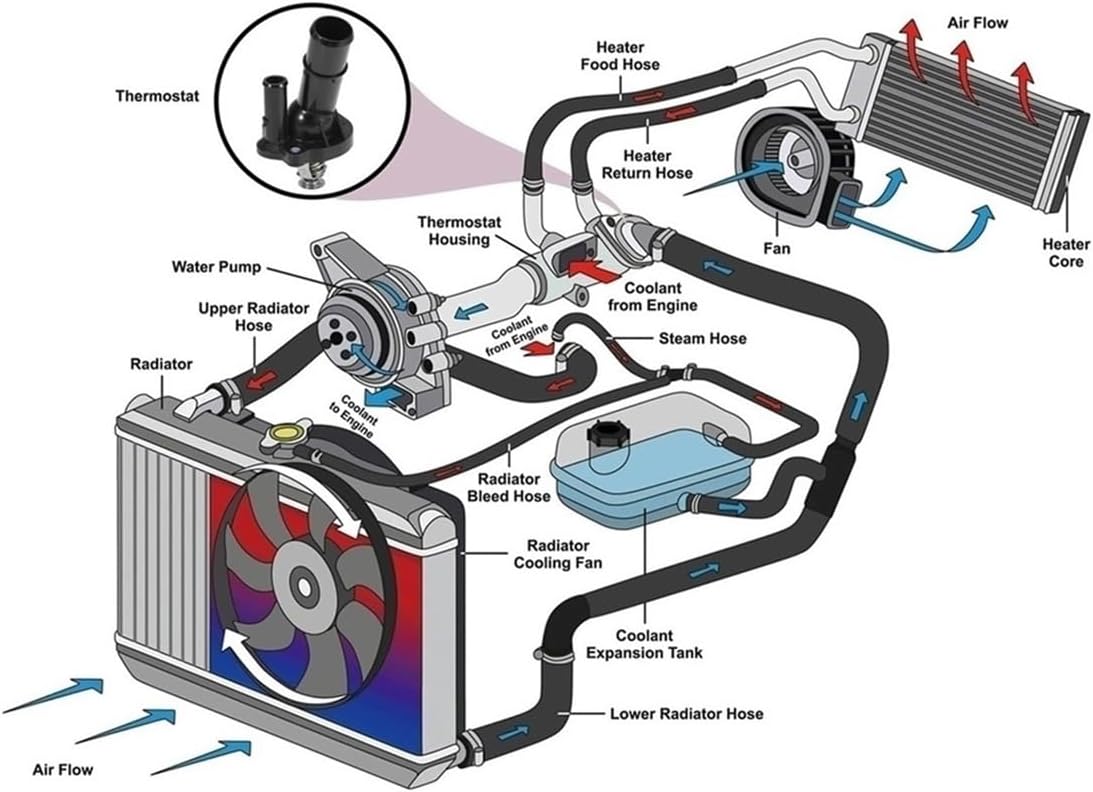 Thermostat

Heater Food Hose

Air Flow

Heater Return Hose

Thermostat Housing

Fan

Heater Core

Water Pump

Coolant from Engine

Upper Radiator Hose

Coolant from Engine

Steam Hose

Radiator

Coolant to Engine

Radiator Bleed Hose

Radiator Cooling Fan

Coolant Expansion Tank

Lower Radiator Hose

Air Flow