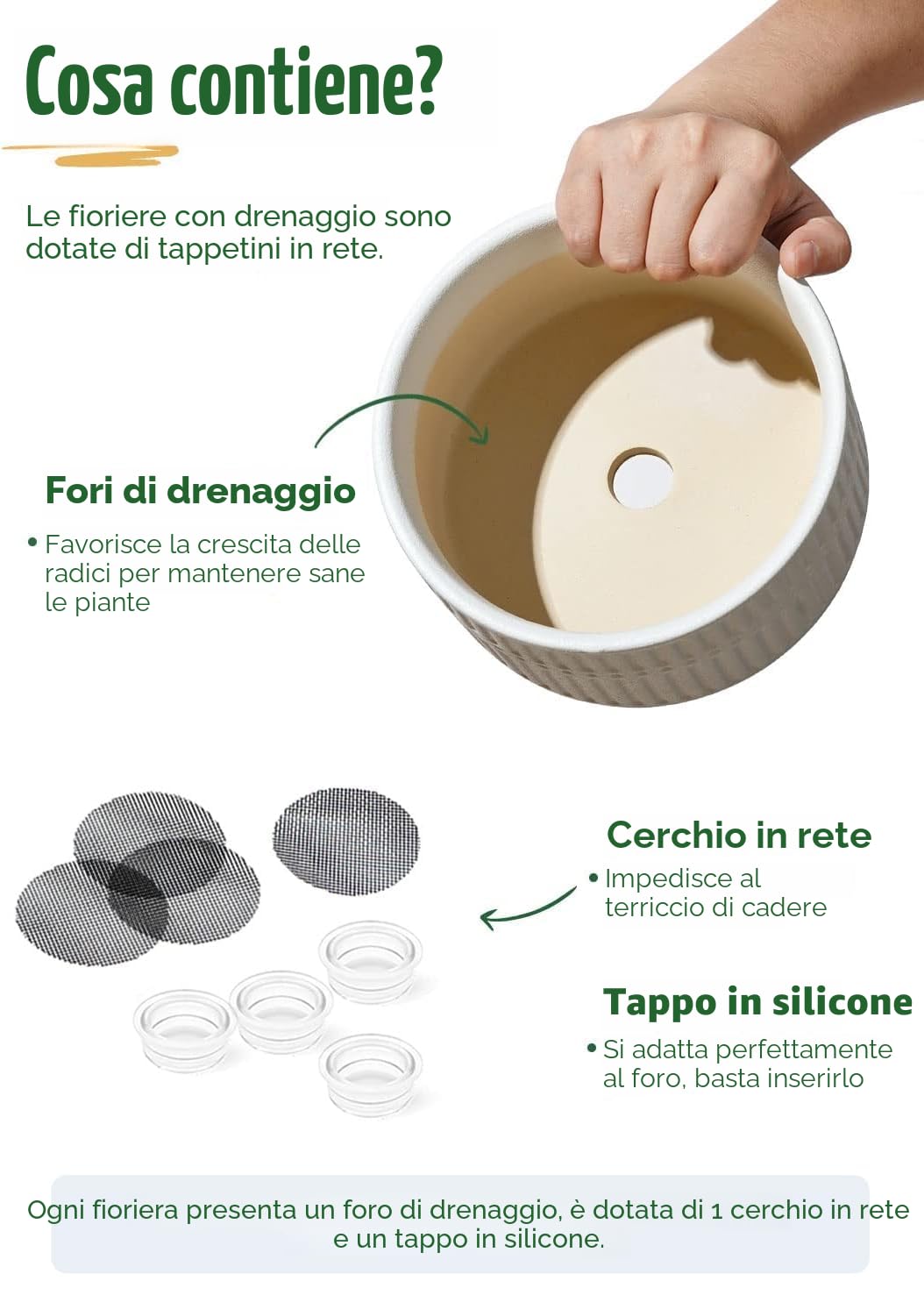 Cosa contiene?

Le fioriere con drenaggio sono dotate di tappetini in rete.

Fori di drenaggio

• Favorisce la crescita delle radici per mantenere sane le piante

Cerchio in rete

• Impedisce al terriccio di cadere

Tappo in silicone

• Si adatta perfettamente al foro, basta inserirlo

Ogni fioriera presenta un foro di drenaggio, è dotata di 1 cerchio in rete e un tappo in silicone.