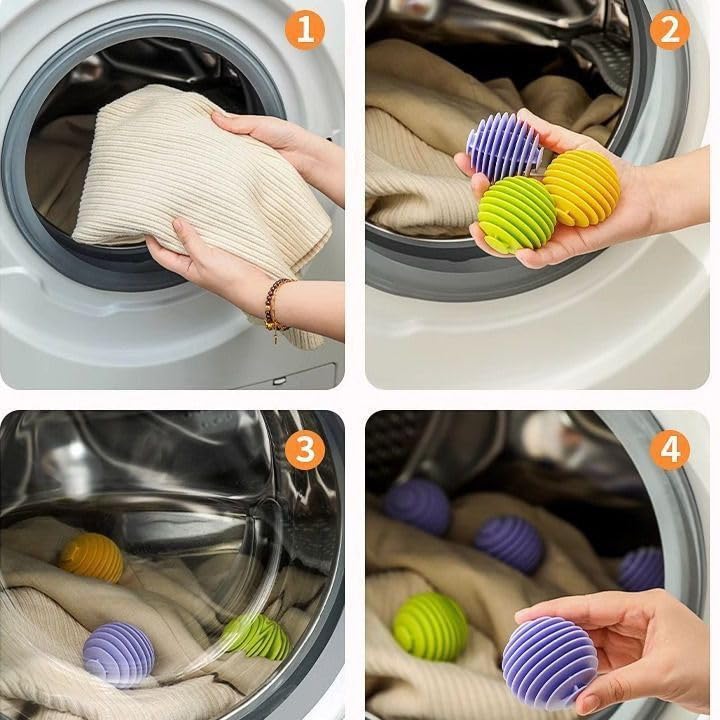 1

2

3

4