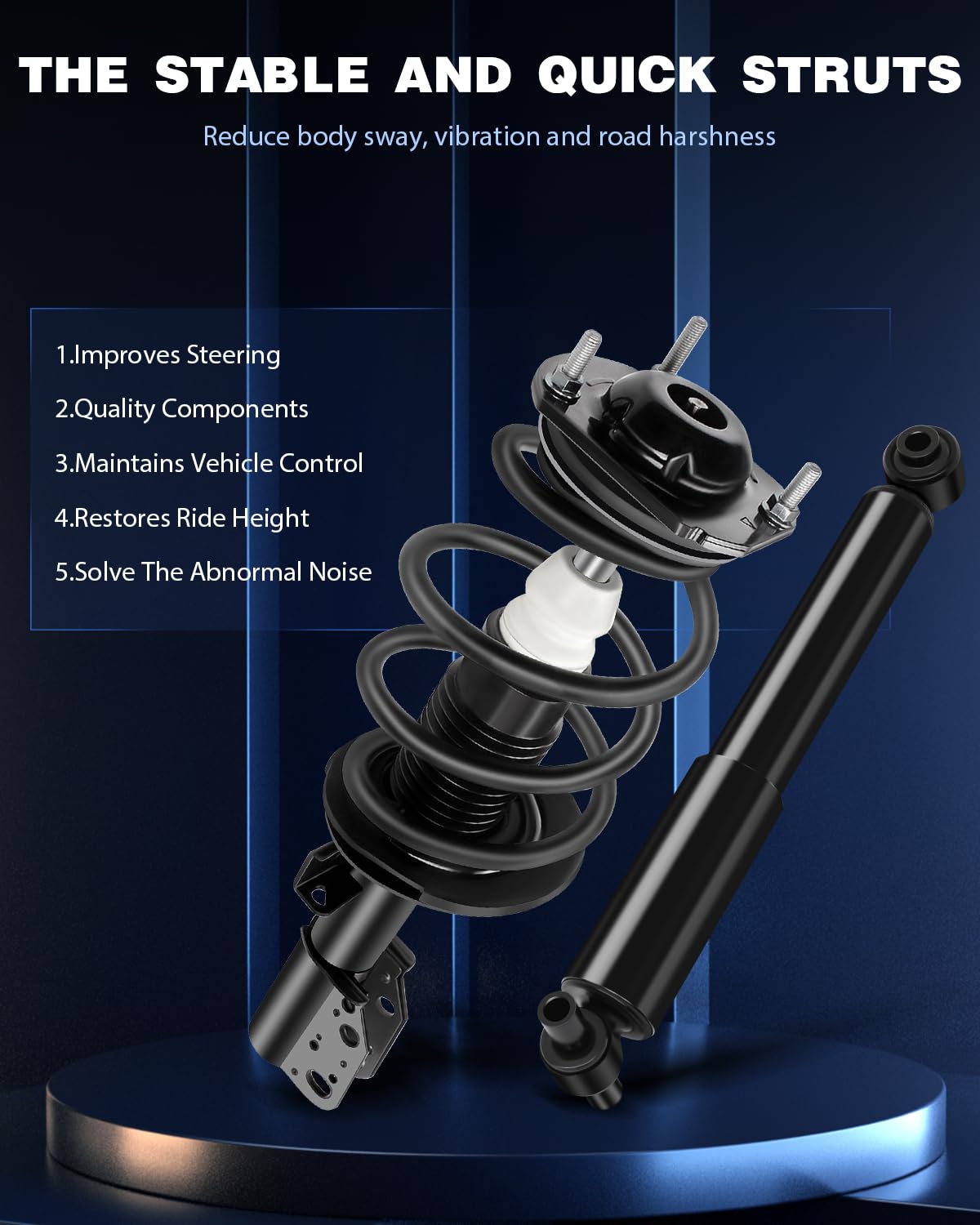 THE STABLE AND QUICK STRUTS

Reduce body sway, vibration and road harshness

1.Improves Steering

2.Quality Components

3.Maintains Vehicle Control

4.Restores Ride Height

5.Solve The Abnormal Noise