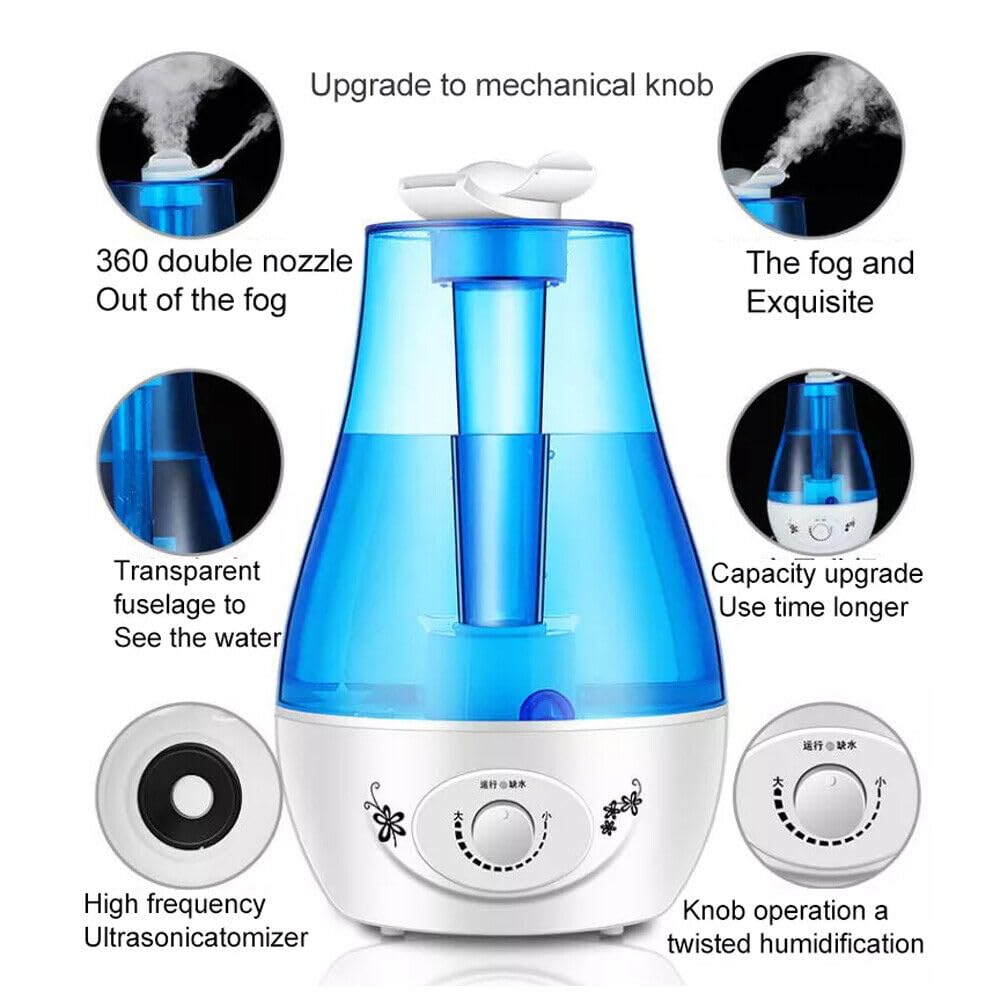 Upgrade to mechanical knob

360 double nozzle
Out of the fog

The fog and
Exquisite

Transparent
fuselage to
See the water

Capacity upgrade
Use time longer

运行 缺水
大 小

运行 缺水
大 小

High frequency
Ultrasonicatomizer

Knob operation a
twisted humidification