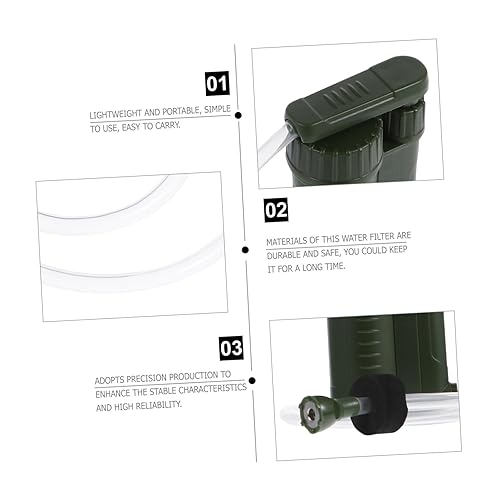 01

LIGHTWEIGHT AND PORTABLE, SIMPLE TO USE, EASY TO CARRY.

02

MATERIALS OF THIS WATER FILTER ARE DURABLE AND SAFE, YOU COULD KEEP IT FOR A LONG TIME.

03

ADOPTS PRECISION PRODUCTION TO ENHANCE THE STABLE CHARACTERISTICS AND HIGH RELIABILITY.