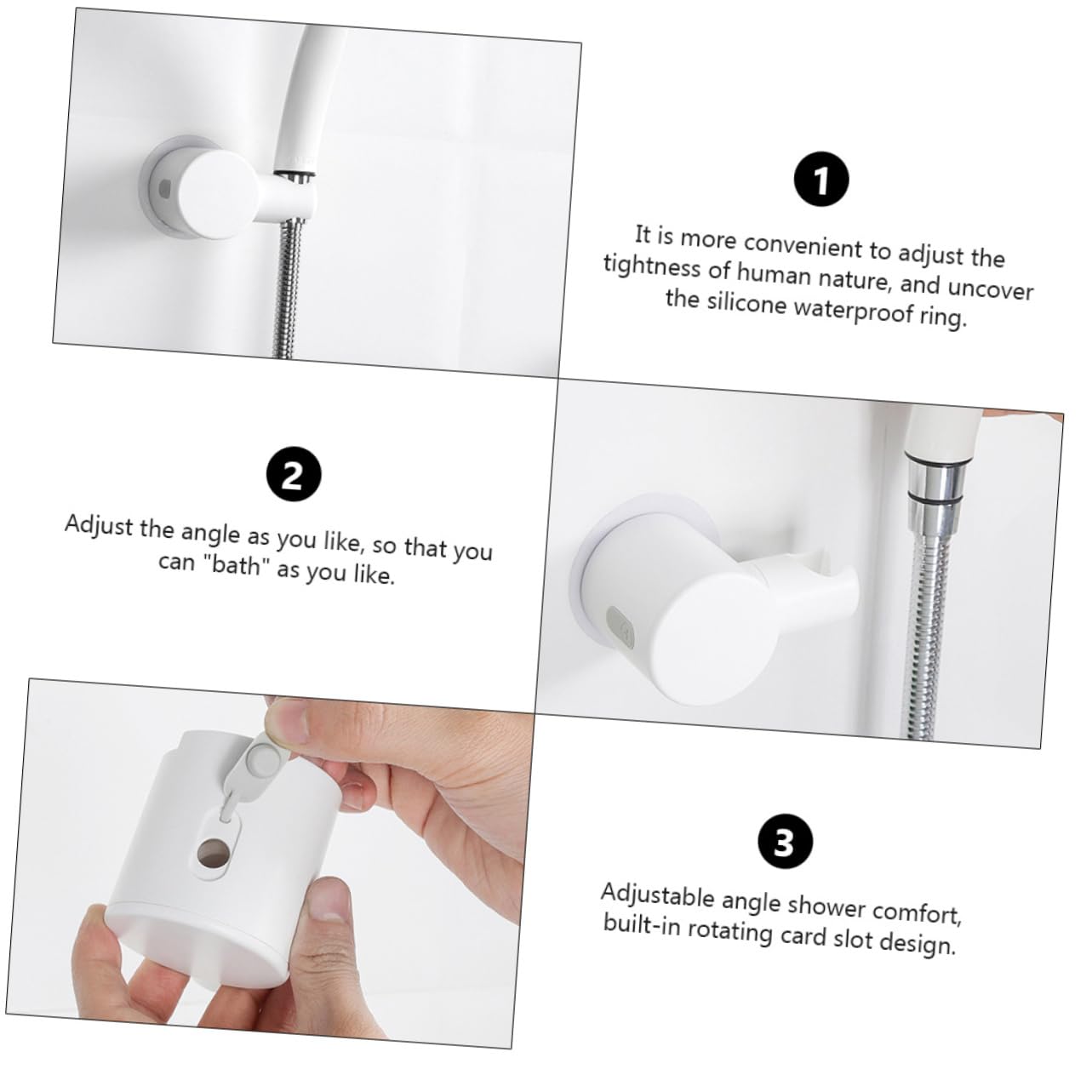 1

It is more convenient to adjust the tightness of human nature, and uncover the silicone waterproof ring.

2

Adjust the angle as you like, so that you can "bath" as you like.

3

Adjustable angle shower comfort, built-in rotating card slot design.