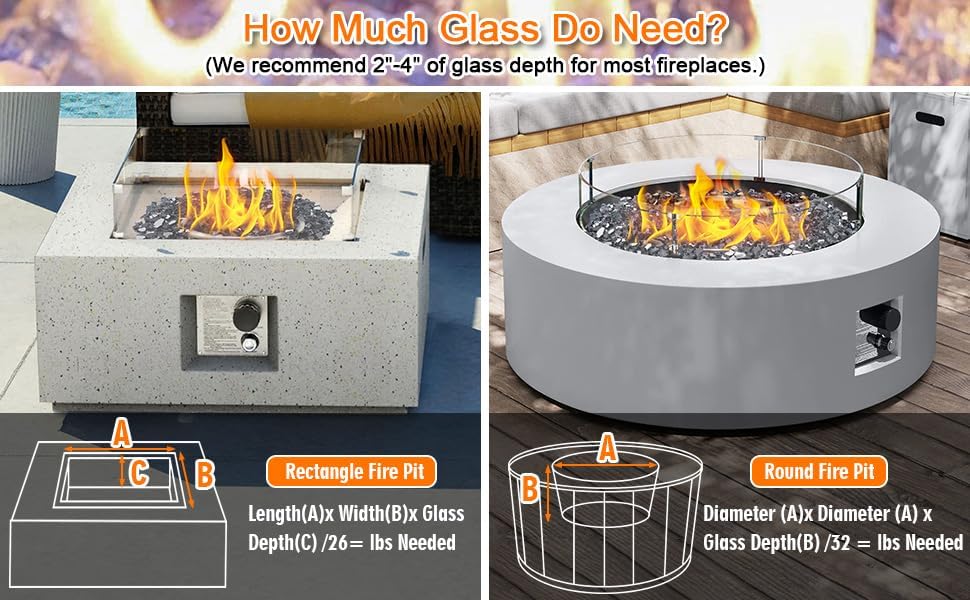 How Much Glass Do Need?
(We recommend 2"-4" of glass depth for most fireplaces.)

A
C
B
Rectangle Fire Pit
Length(A)x Width(B)x Glass Depth(C) /26= lbs Needed

A
B
Round Fire Pit
Diameter (A)x Diameter (A) x Glass Depth(B) /32 = lbs Needed