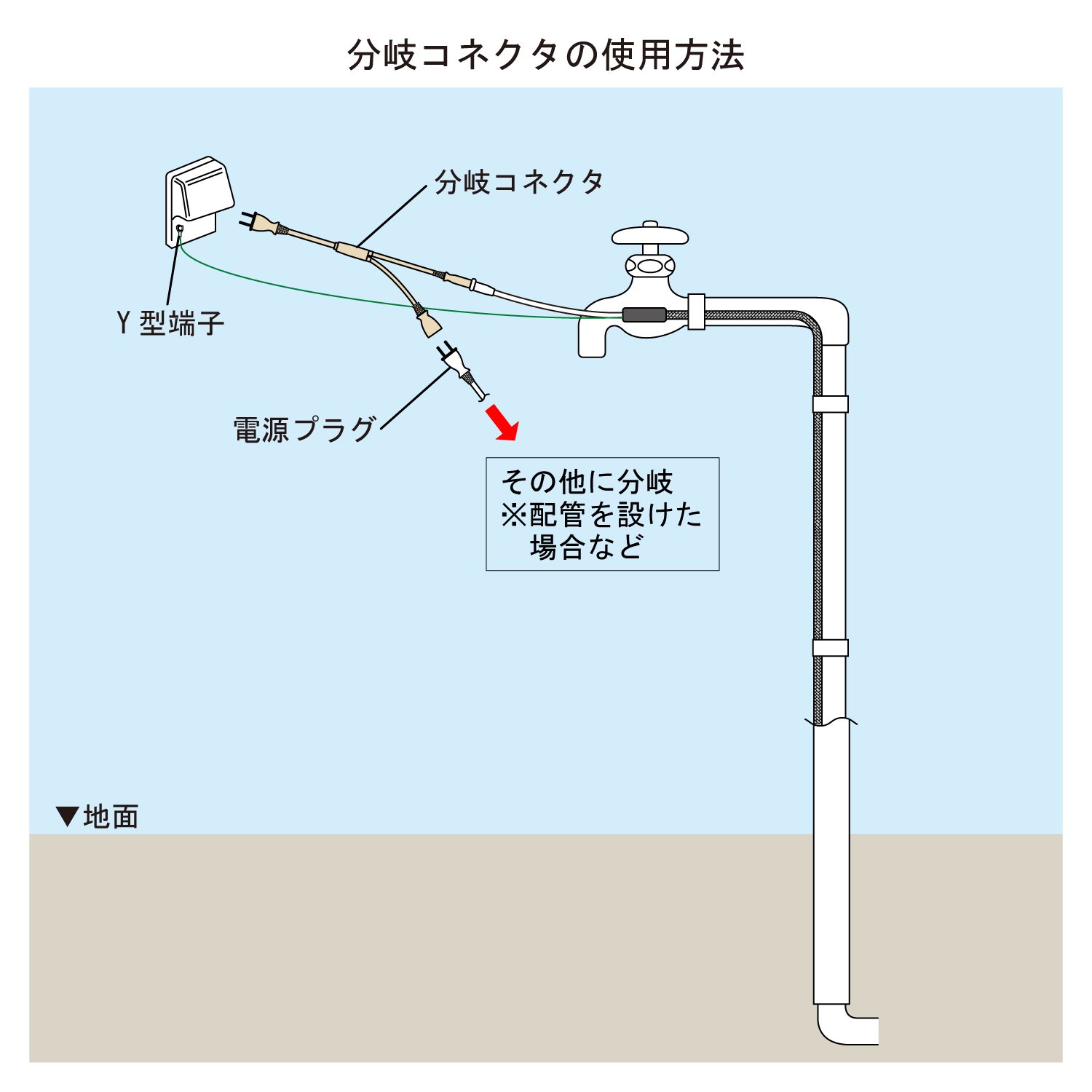 分岐コネクタの使用方法

分岐コネクタ

Y 型端子

電源プラグ

その他に分岐
※配管を設けた
場合など

▼地面