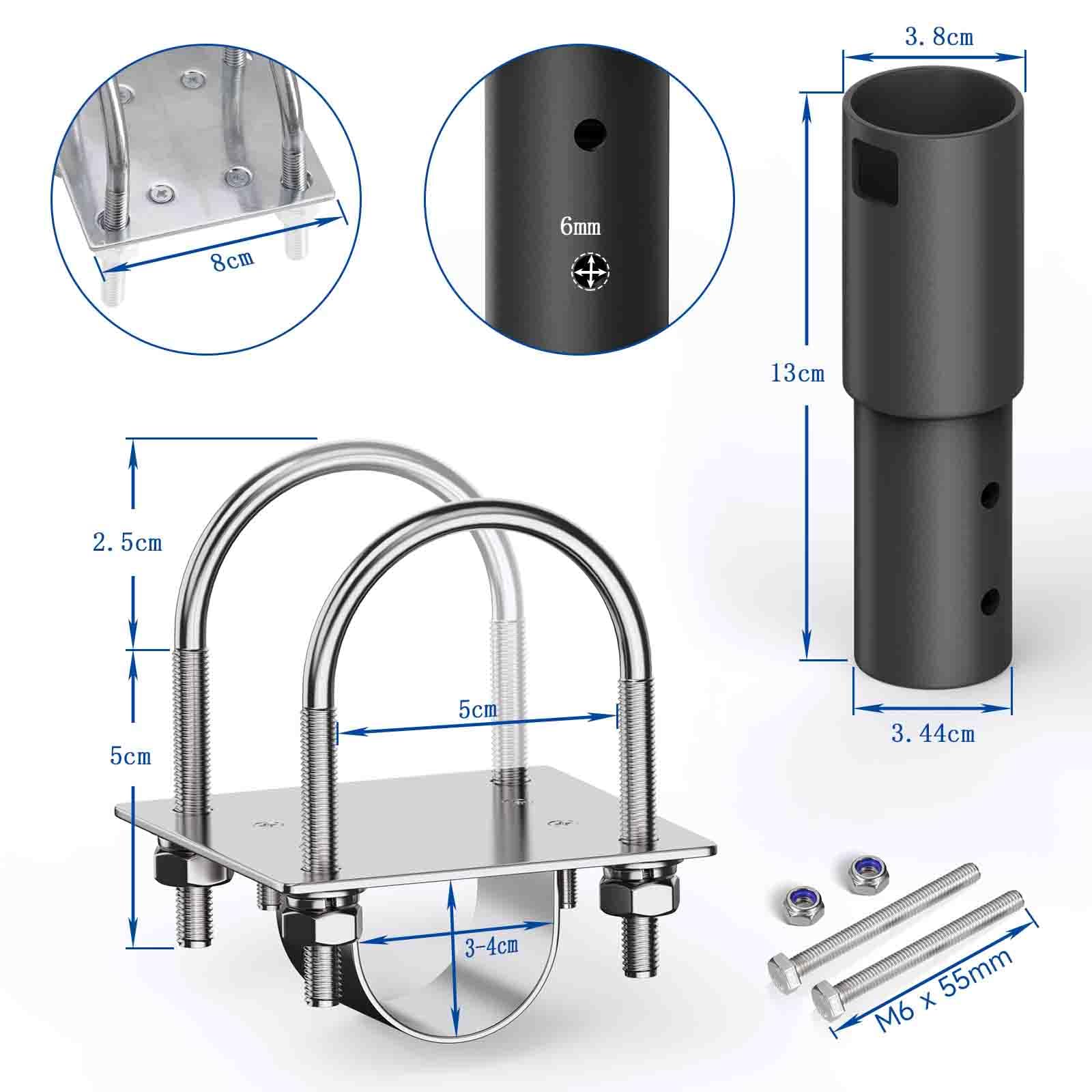 8cm

6mm

3.8cm

13cm

3.44cm

2.5cm

5cm

5cm

3-4cm

M6 x 55mm