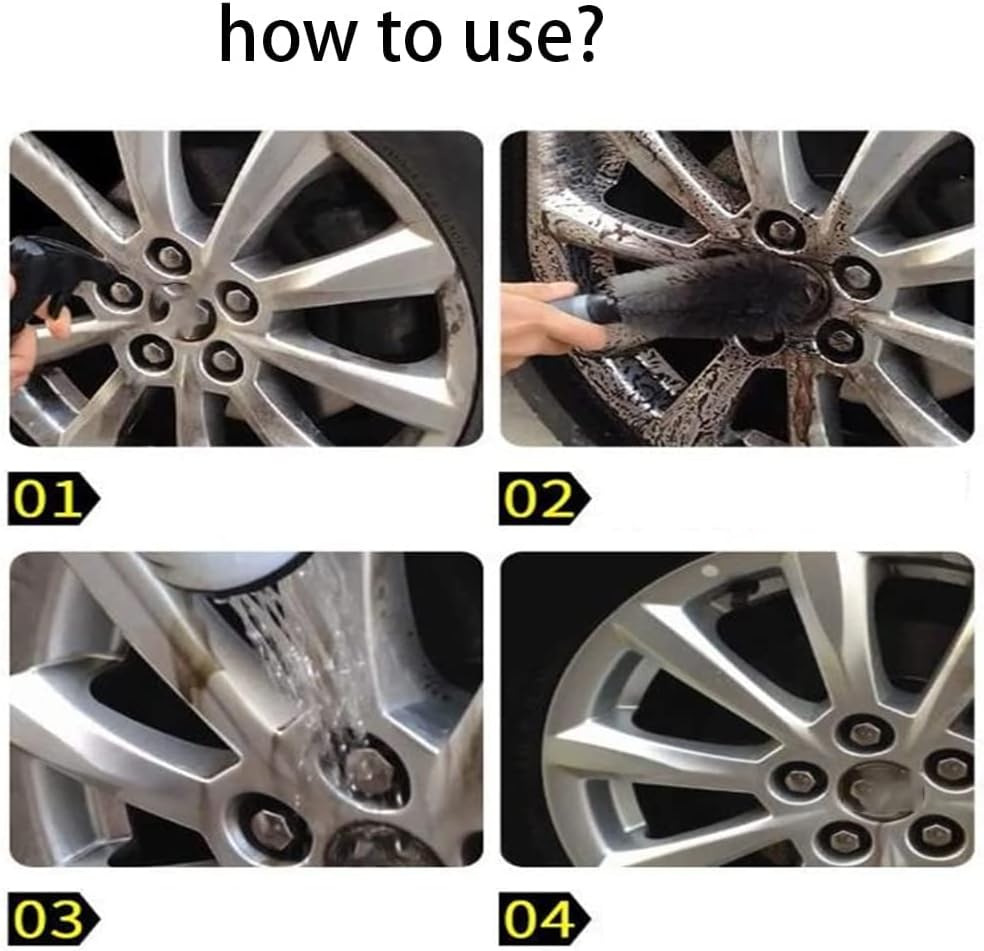 how to use?

01

02

03

04