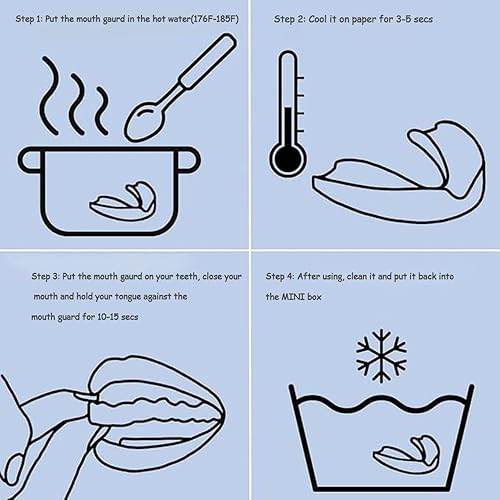 Step 1: Put the mouth gaurd in the hot water(176F-185F)

Step 2: Cool it on paper for 3-5 secs

Step 3: Put the mouth gaurd on your teeth, close your mouth and hold your tongue against the mouth guard for 10-15 secs

Step 4: After using, clean it and put it back into the MINI box