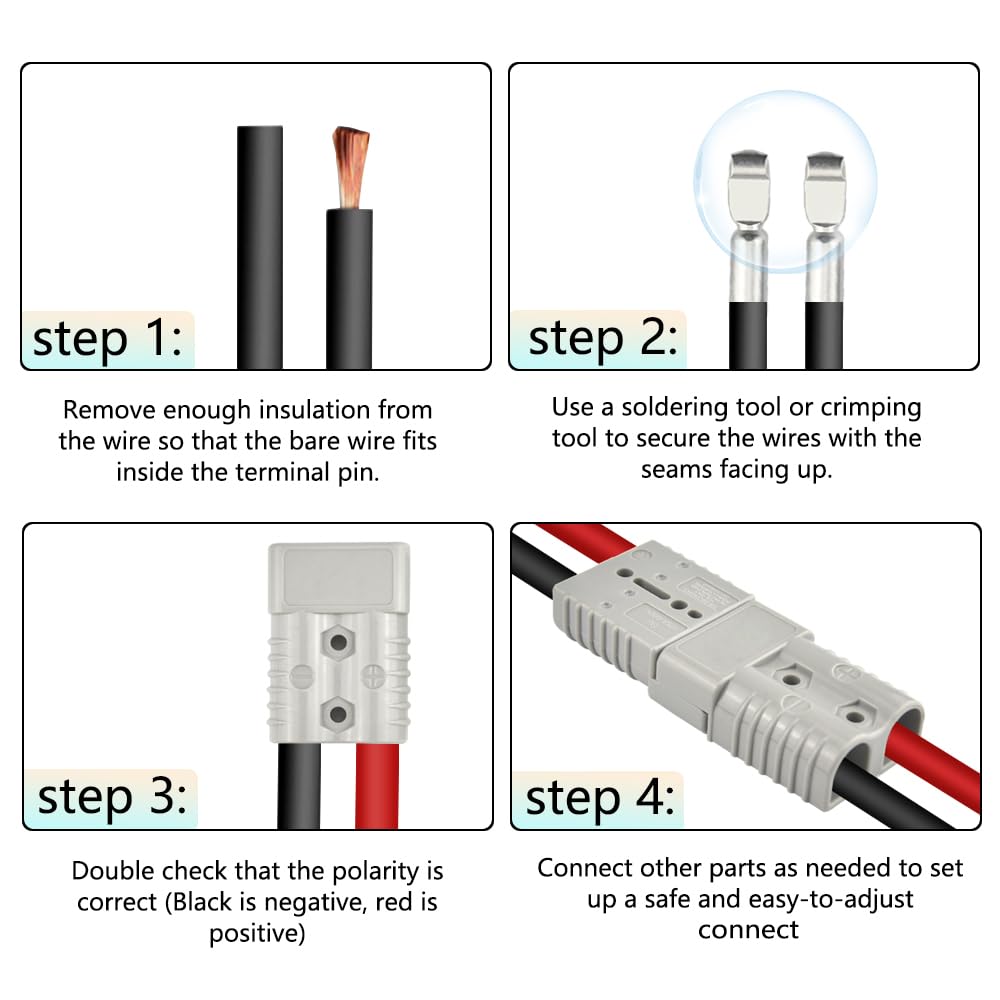 step 1:

Remove enough insulation from the wire so that the bare wire fits inside the terminal pin.

step 2:

Use a soldering tool or crimping tool to secure the wires with the seams facing up.

step 3:

Double check that the polarity is correct (Black is negative, red is positive)

step 4:

Connect other parts as needed to set up a safe and easy-to-adjust connect