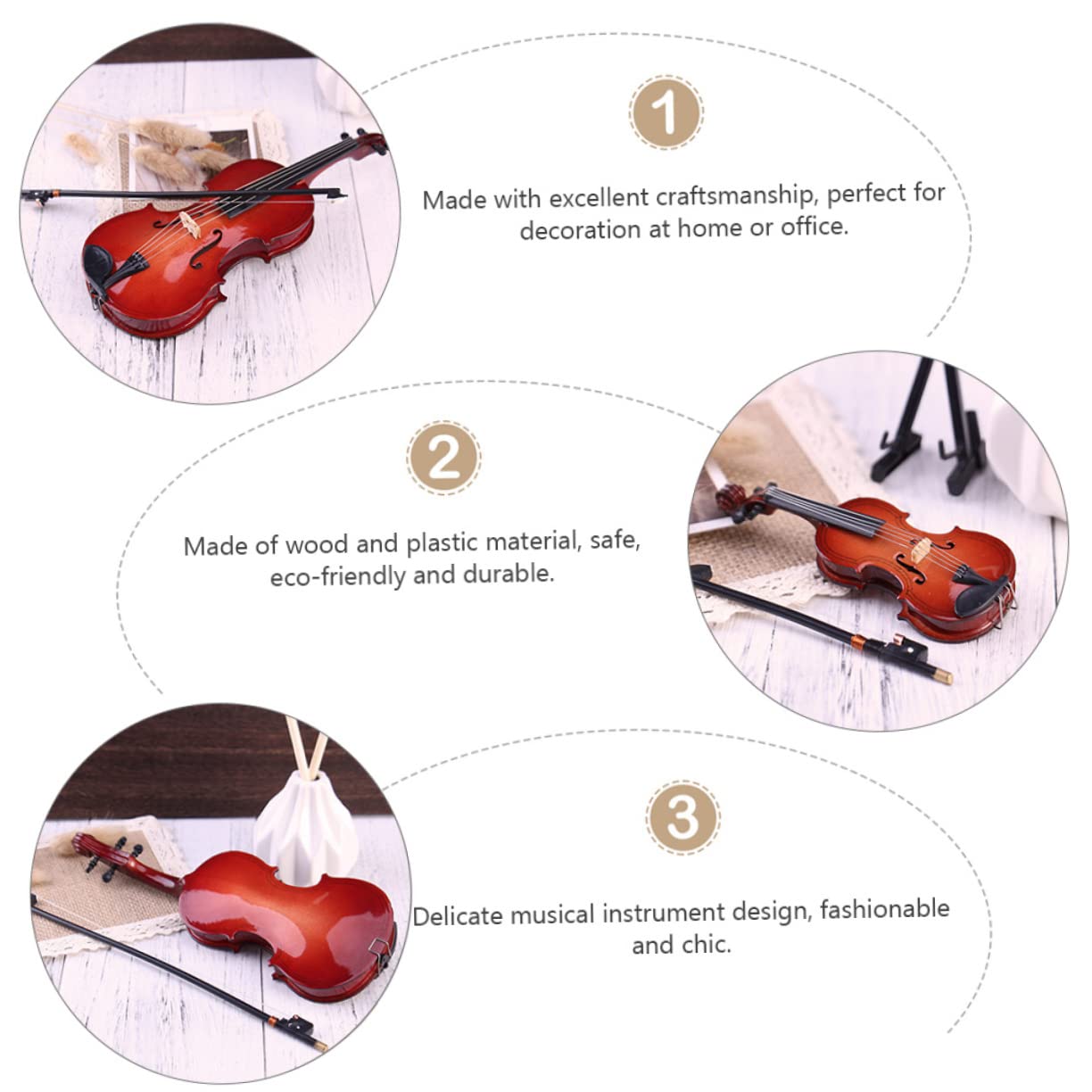 1

Made with excellent craftsmanship, perfect for decoration at home or office.

2

Made of wood and plastic material, safe, eco-friendly and durable.

3

Delicate musical instrument design, fashionable and chic.