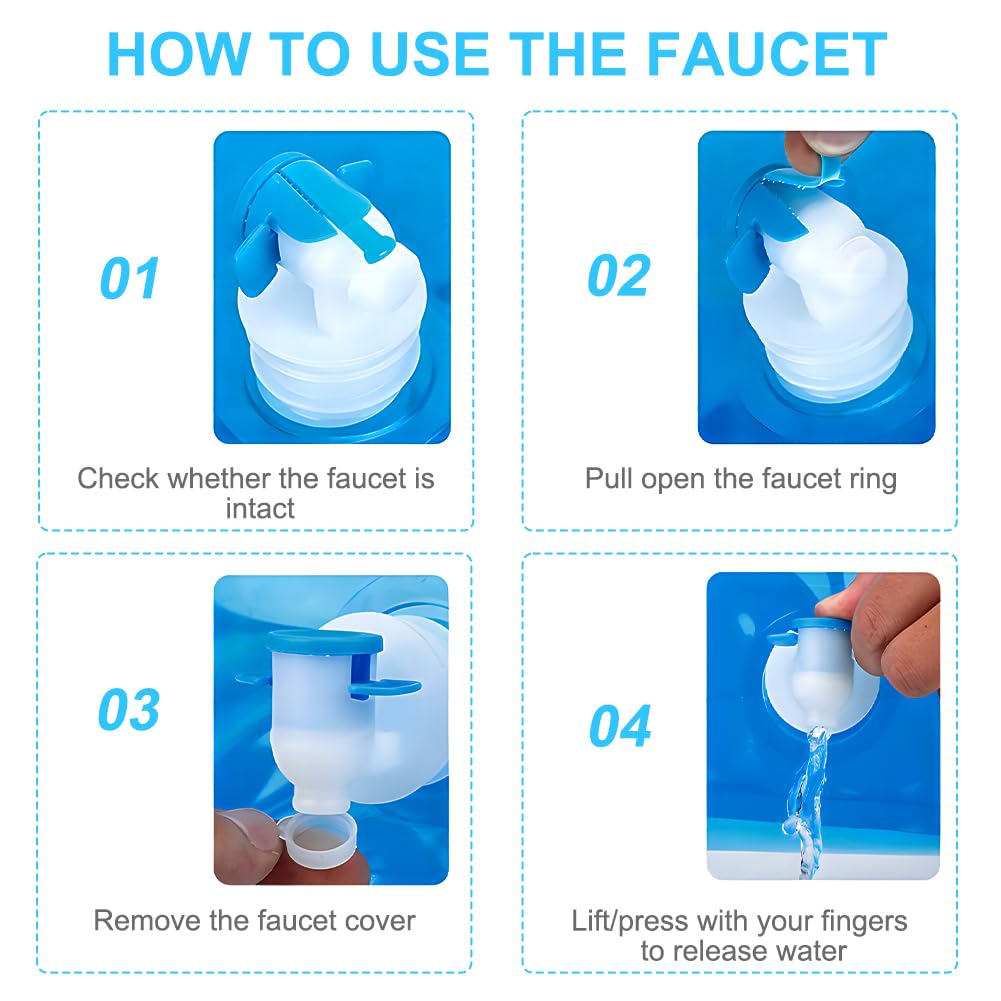 HOW TO USE THE FAUCET

01

Check whether the faucet is intact

02

Pull open the faucet ring

03

Remove the faucet cover

04

Lift/press with your fingers to release water