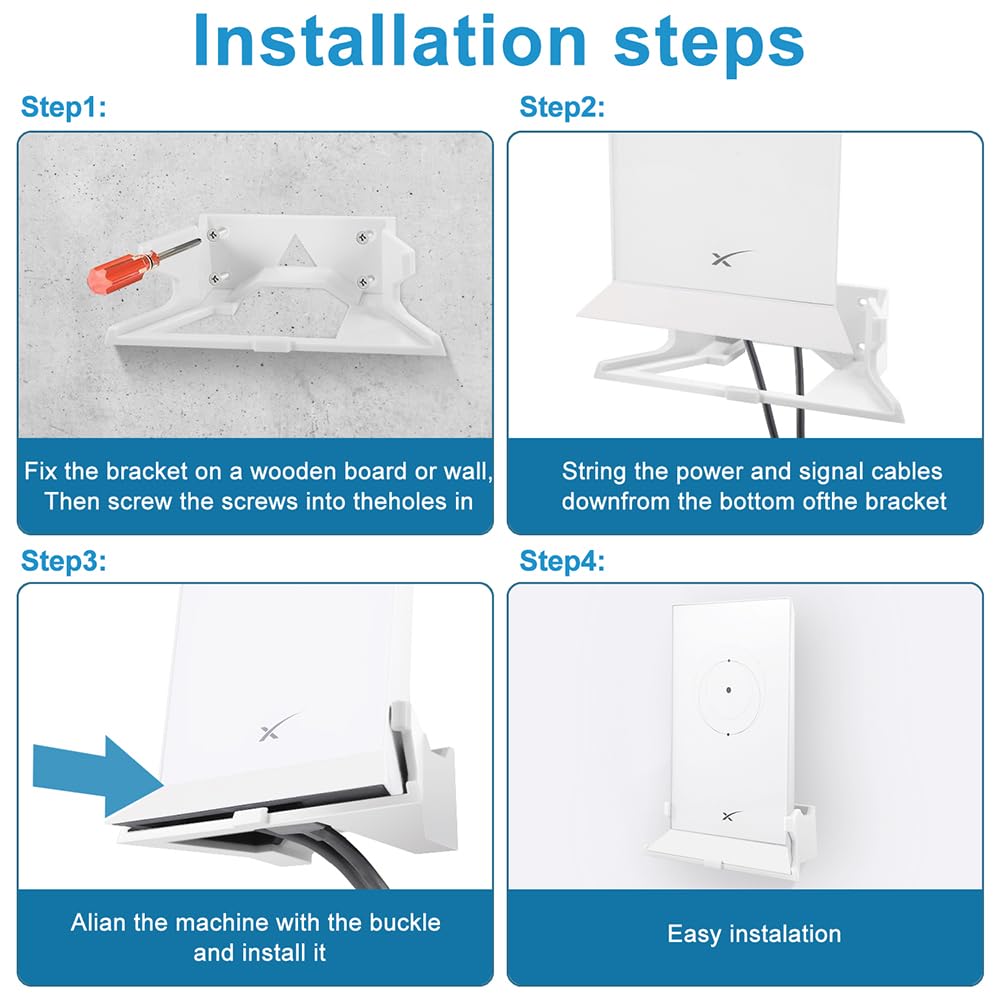 Installation steps

Step1:

Fix the bracket on a wooden board or wall, Then screw the screws into theholes in

Step2:

String the power and signal cables downfrom the bottom ofthe bracket

Step3:

Alian the machine with the buckle and install it

Step4:

Easy instalation