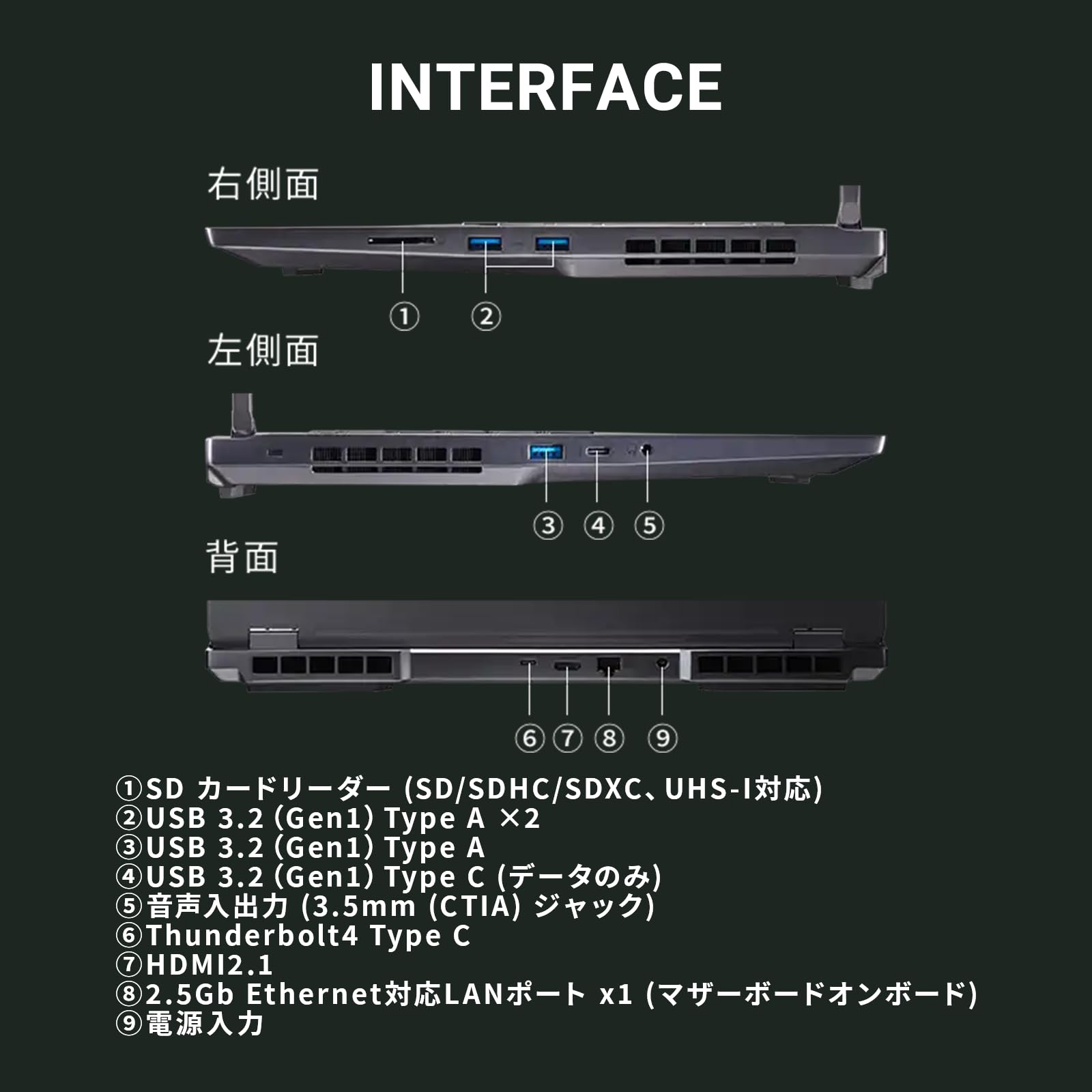 INTERFACE

右側面

① ②

左側面

③ ④ ⑤

背面

⑥ ⑦ ⑧ ⑨

①SD カードリーダー (SD/SDHC/SDXC、UHS-I対応)
②USB 3.2 (Gen1) Type A ×2
③USB 3.2 (Gen1) Type A
④USB 3.2 (Gen1) Type C (データのみ)
⑤音声入出力 (3.5mm (CTIA) ジャック)
⑥Thunderbolt4 Type C
⑦HDMI2.1
⑧2.5Gb Ethernet対応LANポート x1 (マザーボードオンボード)
⑨電源入力