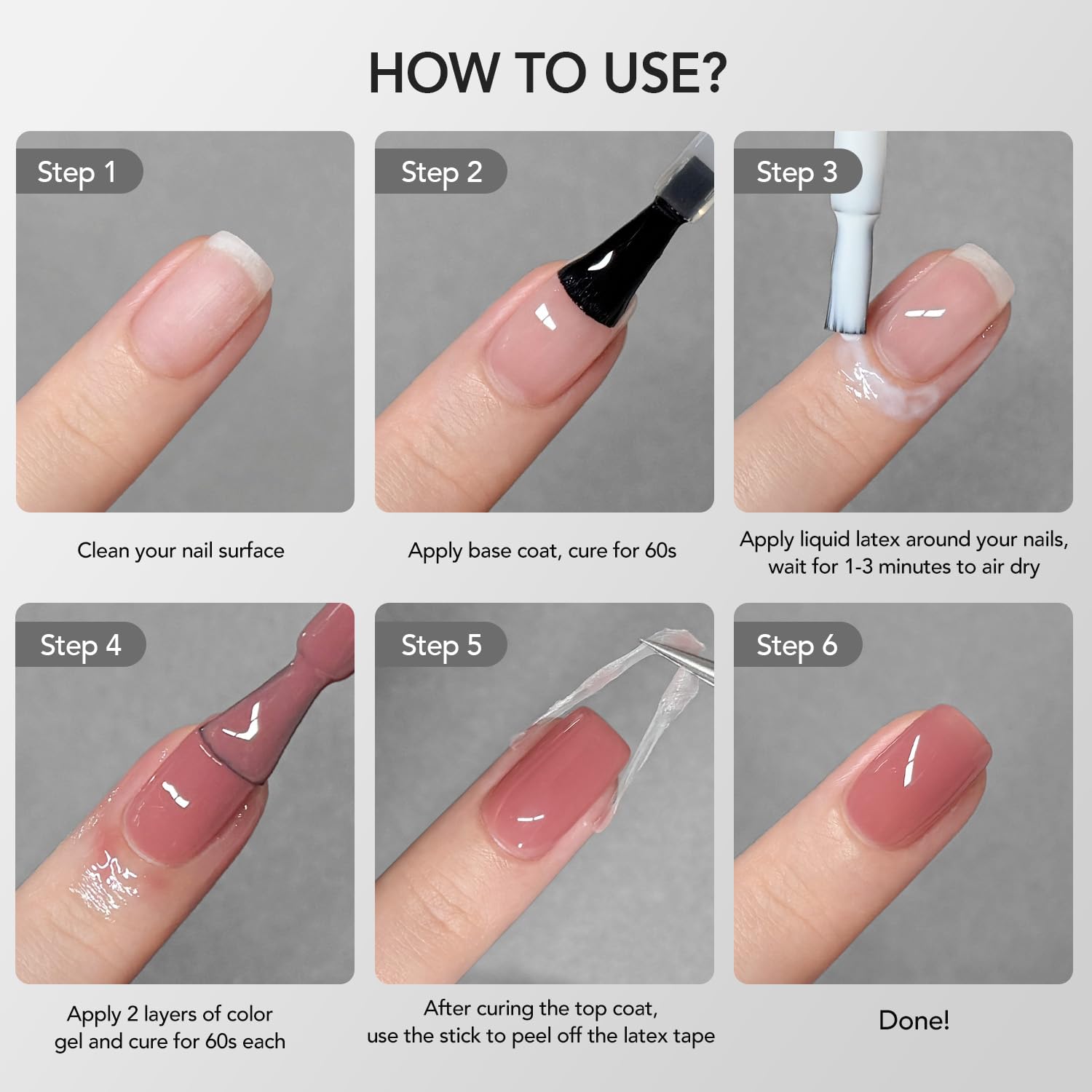 HOW TO USE?

Step 1

Clean your nail surface

Step 2

Apply base coat, cure for 60s

Step 3

Apply liquid latex around your nails, wait for 1-3 minutes to air dry

Step 4

Apply 2 layers of color gel and cure for 60s each

Step 5

After curing the top coat, use the stick to peel off the latex tape

Step 6

Done!