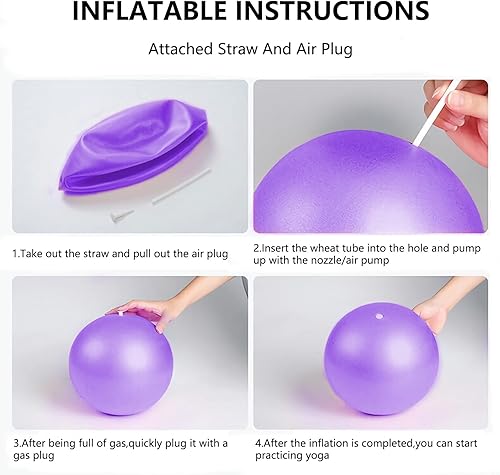 INFLATABLE INSTRUCTIONS

Attached Straw And Air Plug

1.Take out the straw and pull out the air plug

2.Insert the wheat tube into the hole and pump up with the nozzle/air pump

3.After being full of gas,quickly plug it with a gas plug

4.After the inflation is completed,you can start practicing yoga