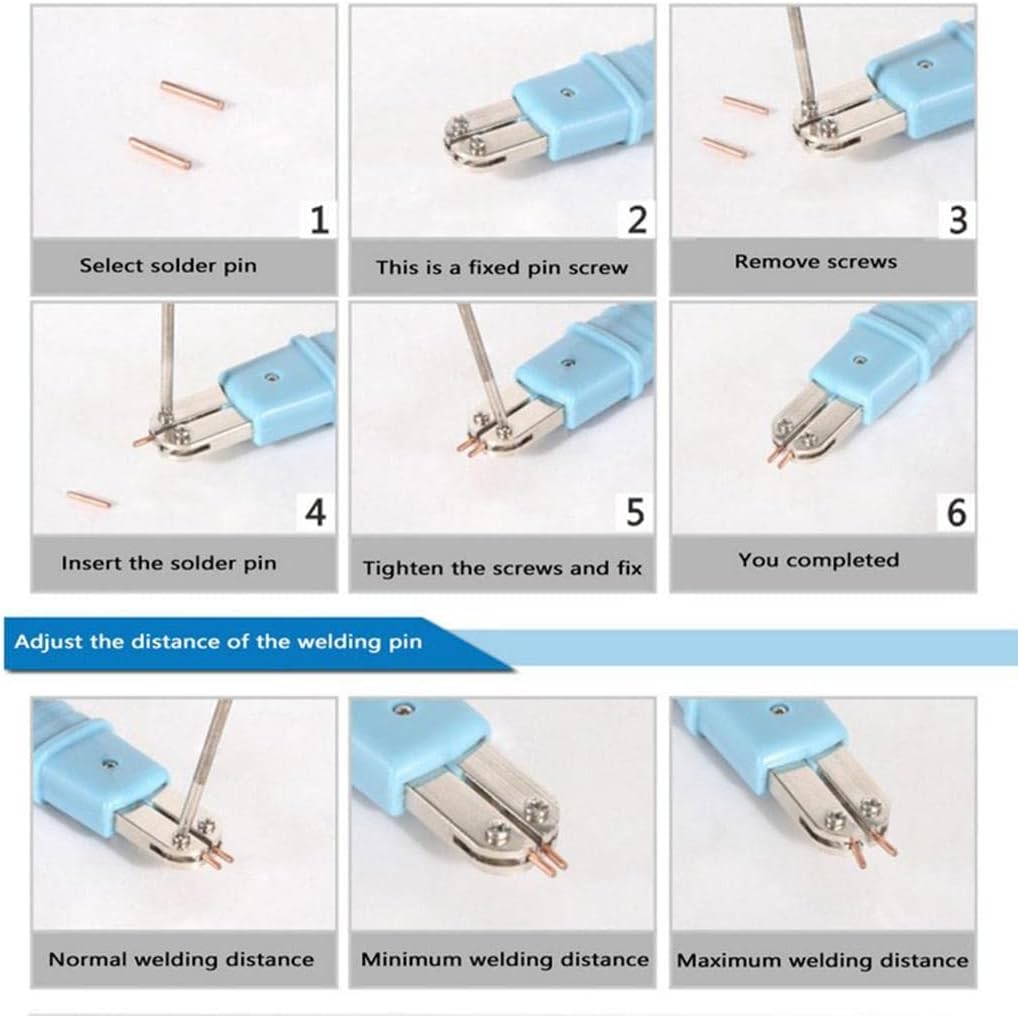 1
Select solder pin

2
This is a fixed pin screw

3
Remove screws

4
Insert the solder pin

5
Tighten the screws and fix

6
You completed

Adjust the distance of the welding pin

Normal welding distance

Minimum welding distance

Maximum welding distance