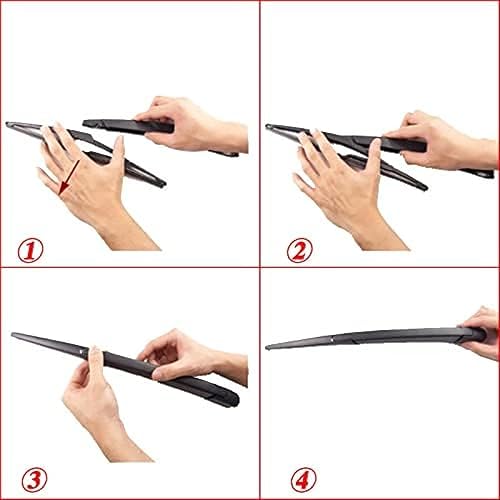 1

2

3

4