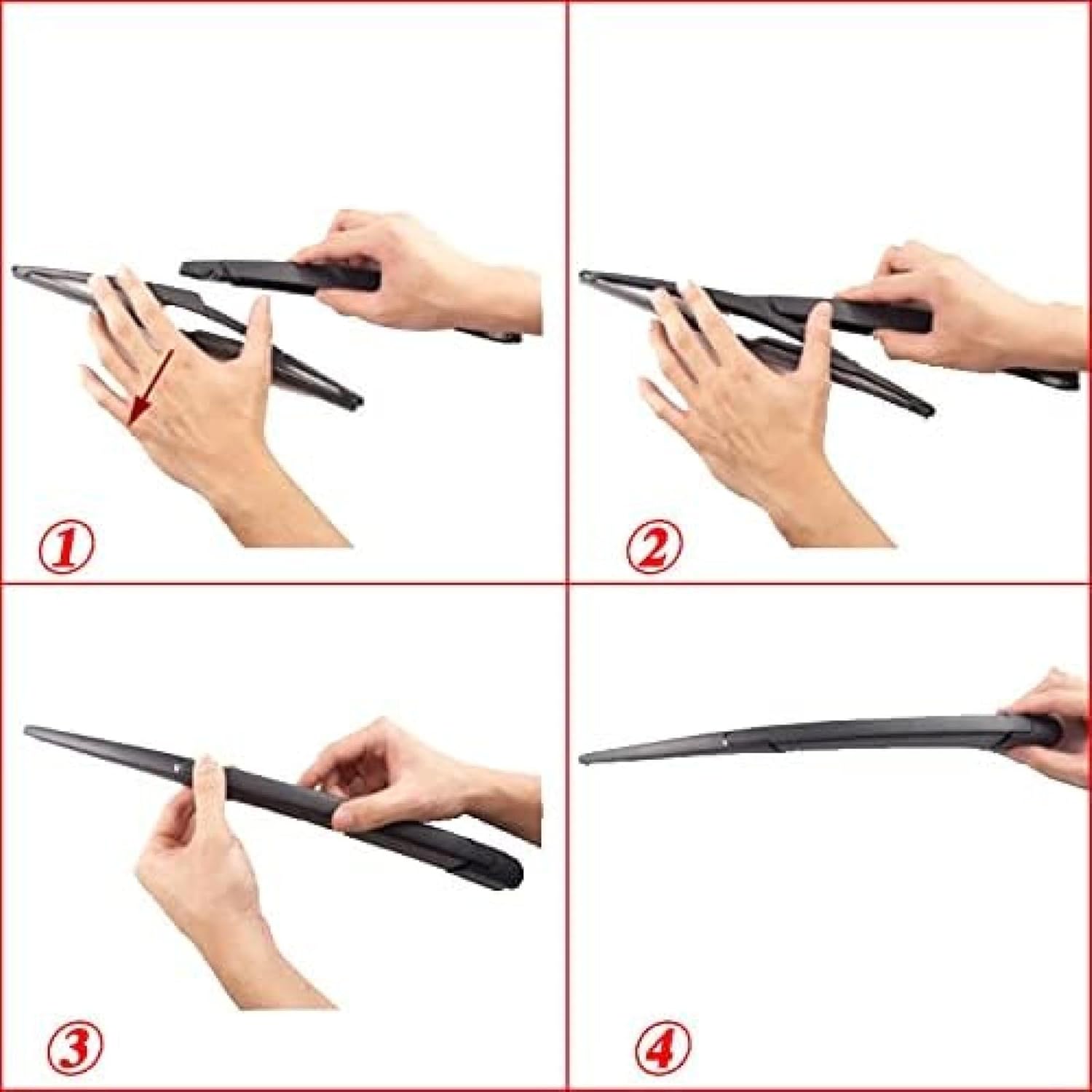 ①

②

③

④