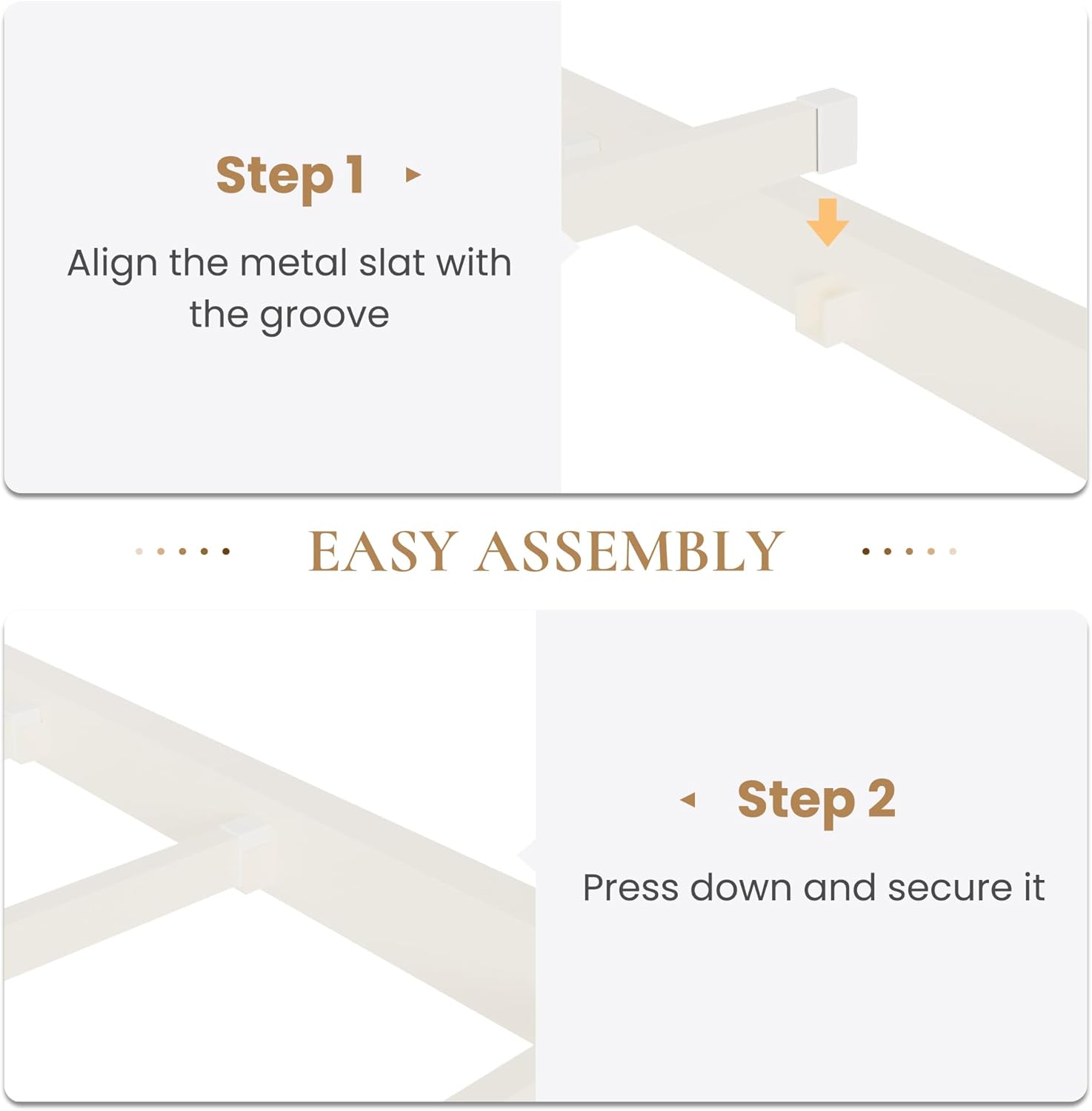 Step 1

Align the metal slat with the groove

EASY ASSEMBLY

Step 2

Press down and secure it