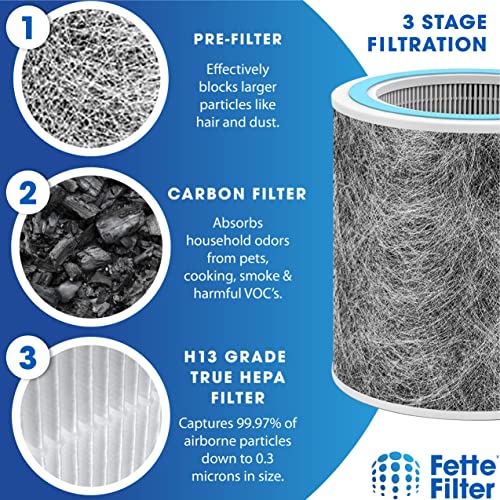 3 STAGE FILTRATION

1

PRE-FILTER

Effectively blocks larger particles like hair and dust.

2

CARBON FILTER

Absorbs household odors from pets, cooking, smoke & harmful VOC's.

3

H13 GRADE TRUE HEPA FILTER

Captures 99.97% of airborne particles down to 0.3 microns in size.

Fette Filter