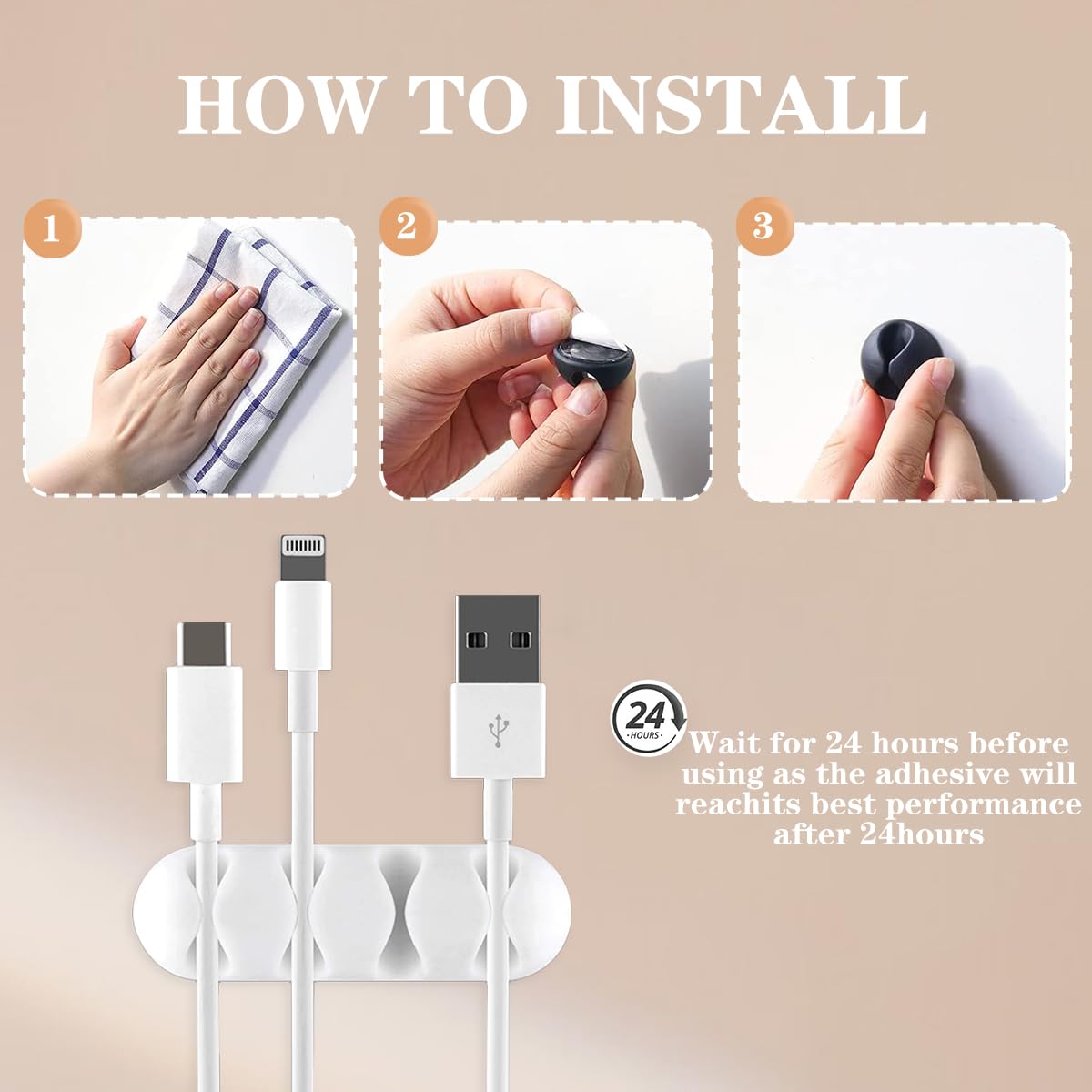 HOW TO INSTALL

1

2

3

24
HOURS

Wait for 24 hours before using as the adhesive will reachits best performance after 24hours