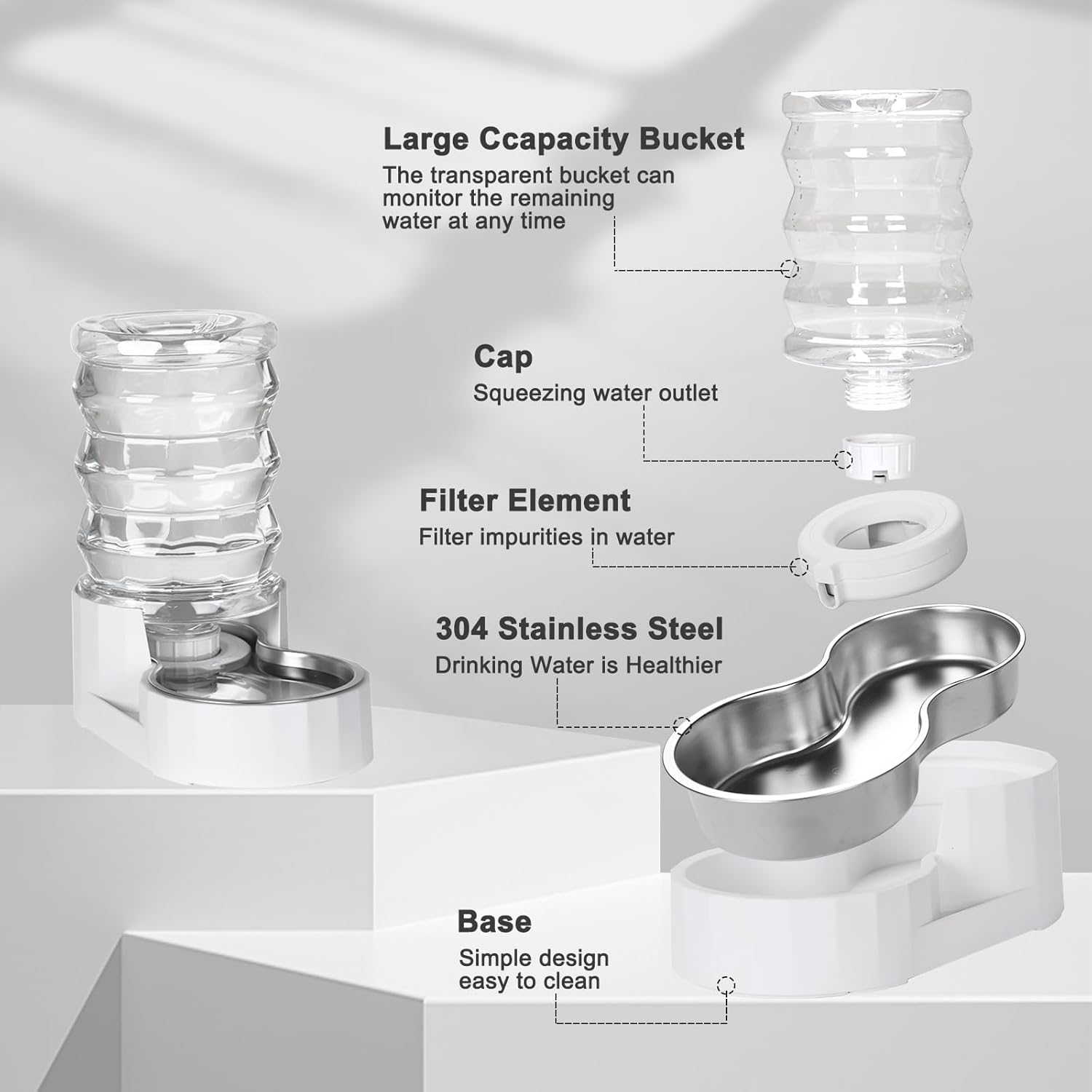 Large Ccapacity Bucket
The transparent bucket can monitor the remaining water at any time

Cap
Squeezing water outlet

Filter Element
Filter impurities in water

304 Stainless Steel
Drinking Water is Healthier

Base
Simple design easy to clean