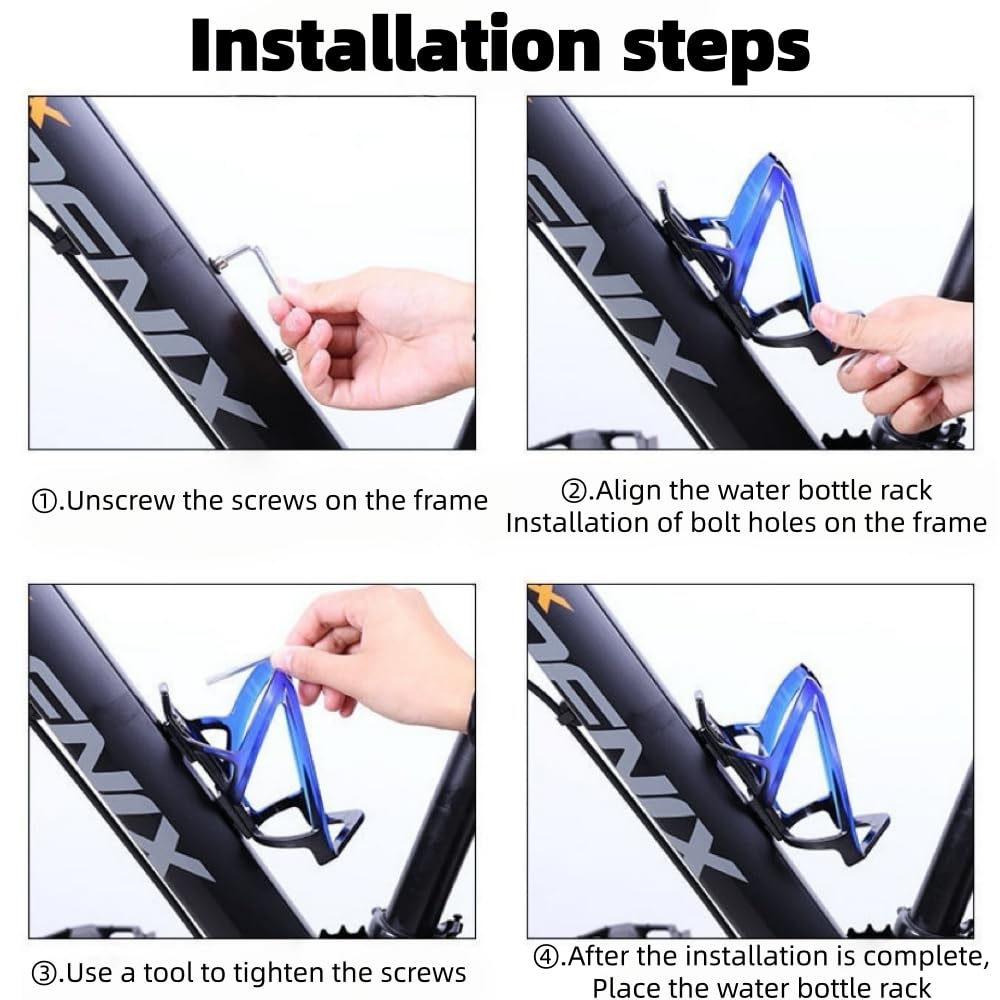 Installation steps

①.Unscrew the screws on the frame

②.Align the water bottle rack Installation of bolt holes on the frame

③.Use a tool to tighten the screws

④.After the installation is complete, Place the water bottle rack