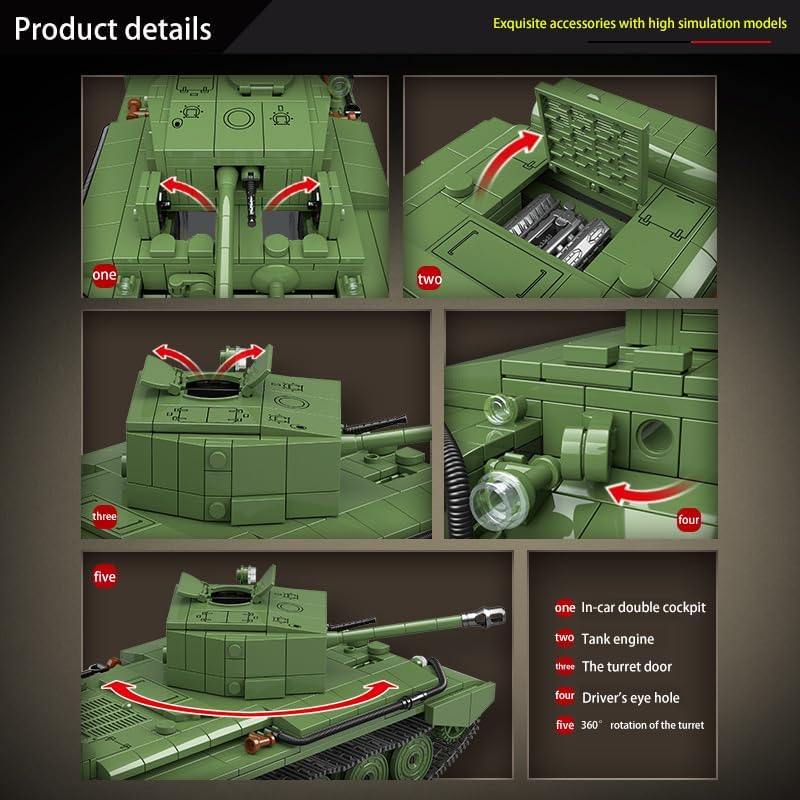 Product details

Exquisite accessories with high simulation models

one

two

three

four

five

one In-car double cockpit
two Tank engine
three The turret door
four Driver's eye hole
five 360° rotation of the turret