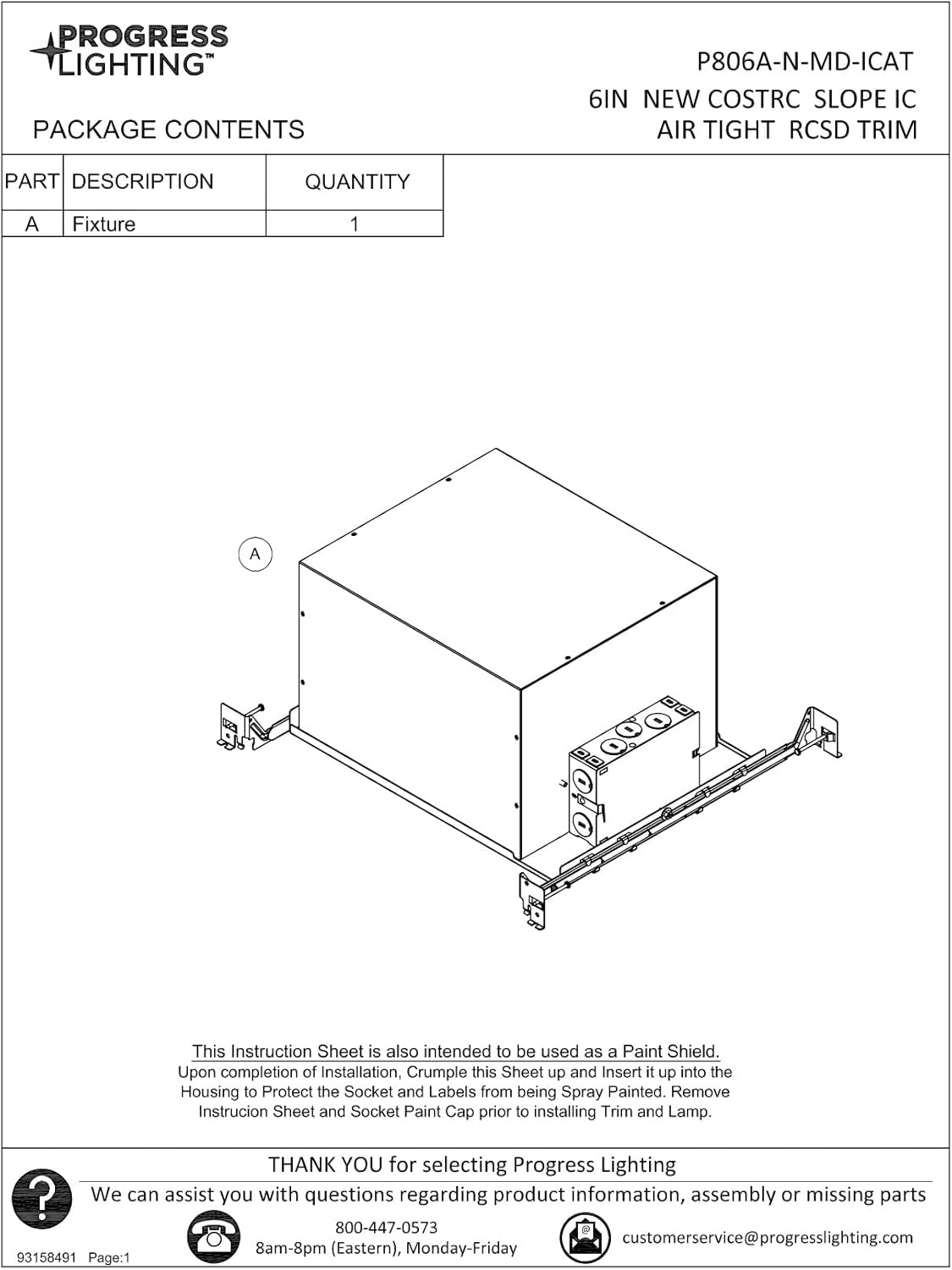 PROGRESS LIGHTING™

P806A-N-MD-ICAT

6IN NEW COSTRC SLOPE IC AIR TIGHT RCSD TRIM

PACKAGE CONTENTS

| PART | DESCRIPTION | QUANTITY |
|---|---|---|
| A | Fixture | 1 |

A

This Instruction Sheet is also intended to be used as a Paint Shield.
Upon completion of Installation, Crumple this Sheet up and Insert it up into the Housing to Protect the Socket and Labels from being Spray Painted. Remove Instrucion Sheet and Socket Paint Cap prior to installing Trim and Lamp.

THANK YOU for selecting Progress Lighting

We can assist you with questions regarding product information, assembly or missing parts

800-447-0573
8am-8pm (Eastern), Monday-Friday

customerservice@progresslighting.com

93158491 Page:1