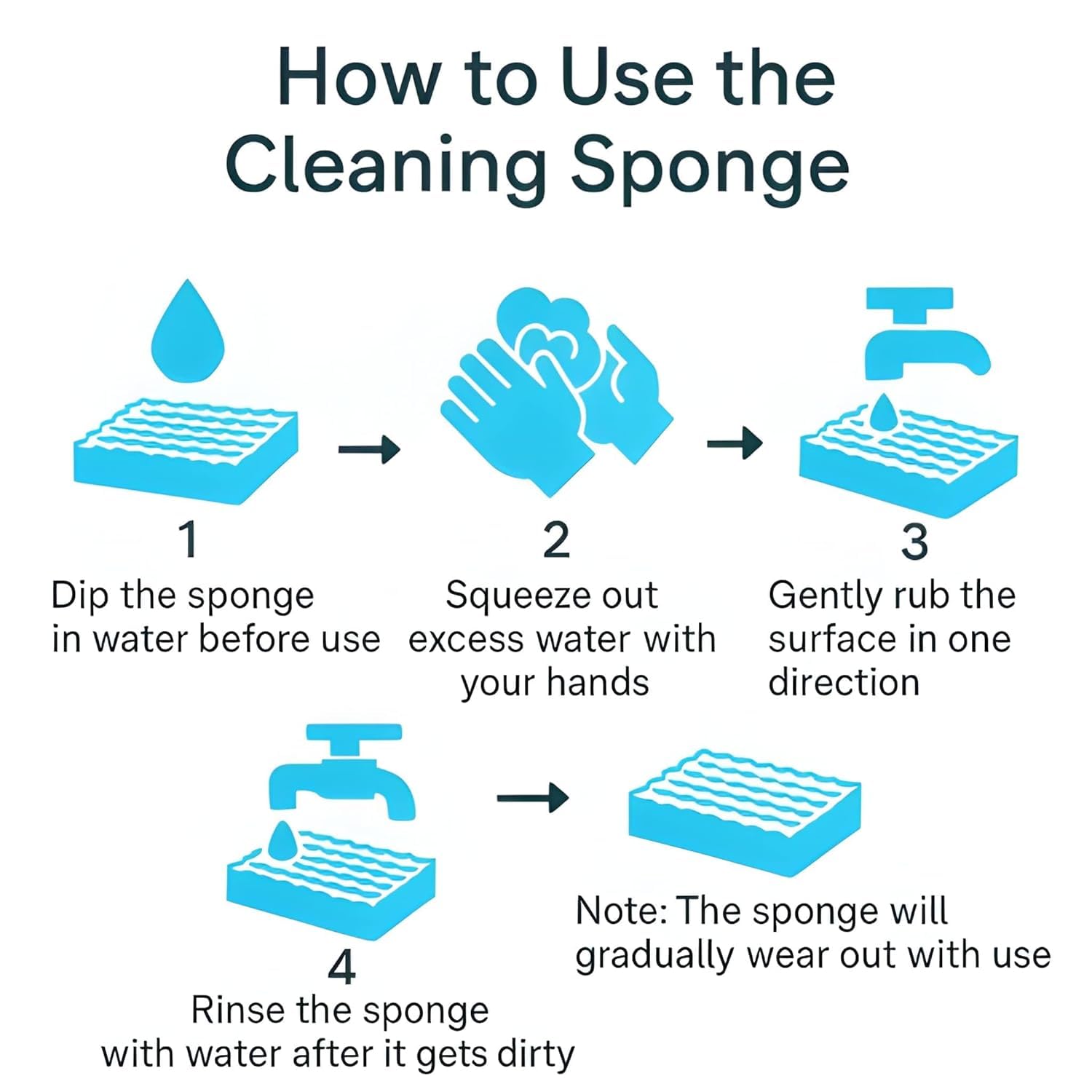 How to Use the Cleaning Sponge

1
Dip the sponge in water before use

2
Squeeze out excess water with your hands

3
Gently rub the surface in one direction

4
Rinse the sponge with water after it gets dirty

Note: The sponge will gradually wear out with use