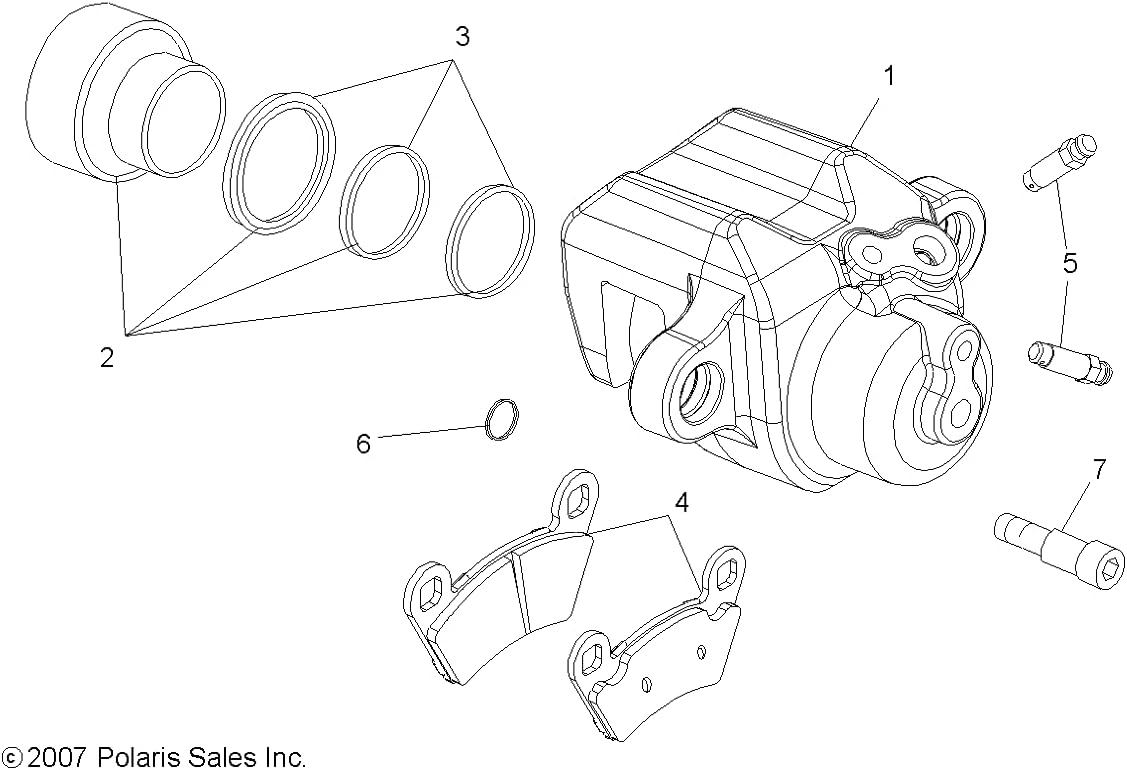 3
1
5
2
6
4
7
© 2007 Polaris Sales Inc.