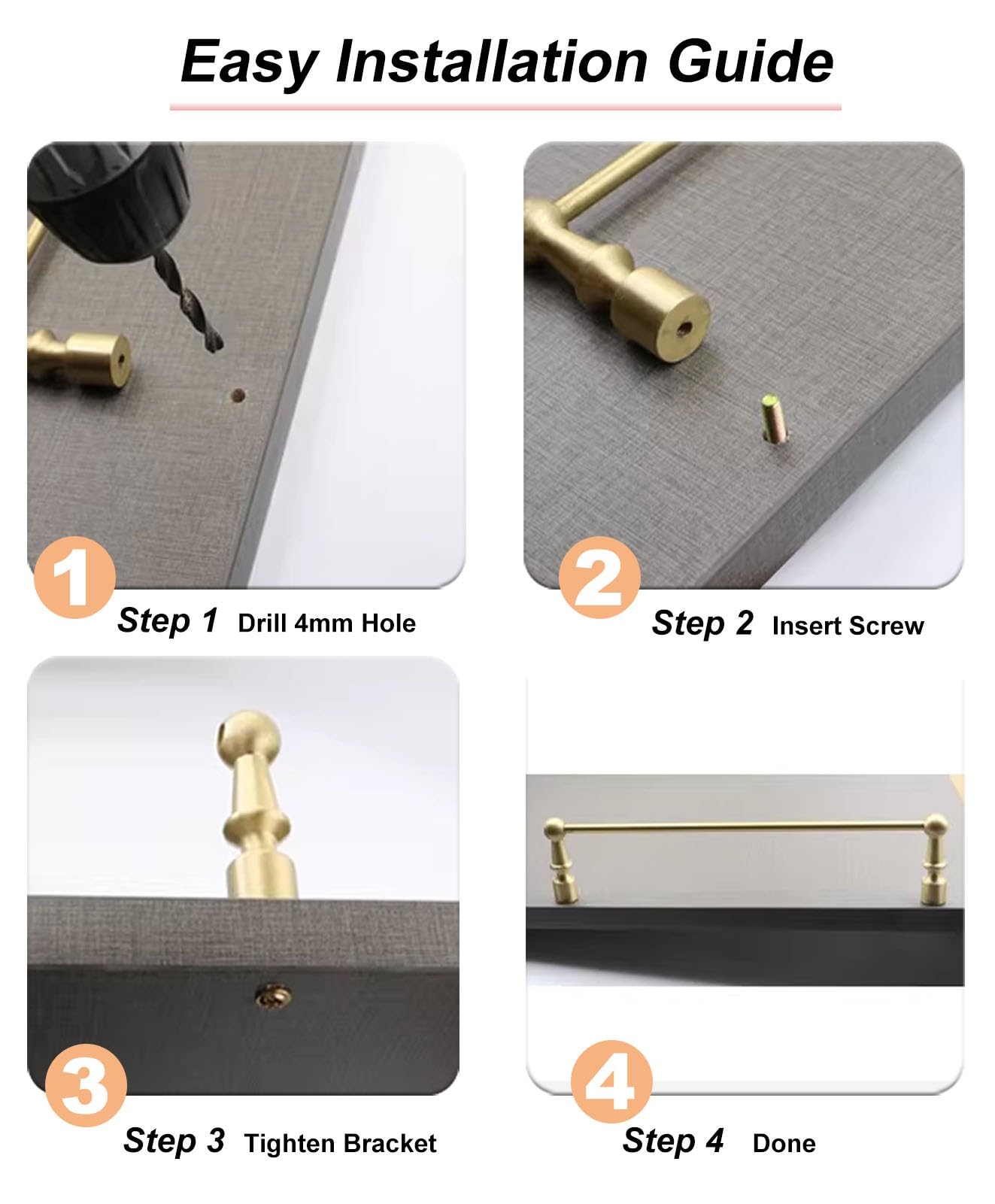 Easy Installation Guide

1

Step 1 Drill 4mm Hole

2

Step 2 Insert Screw

3

Step 3 Tighten Bracket

4

Step 4 Done