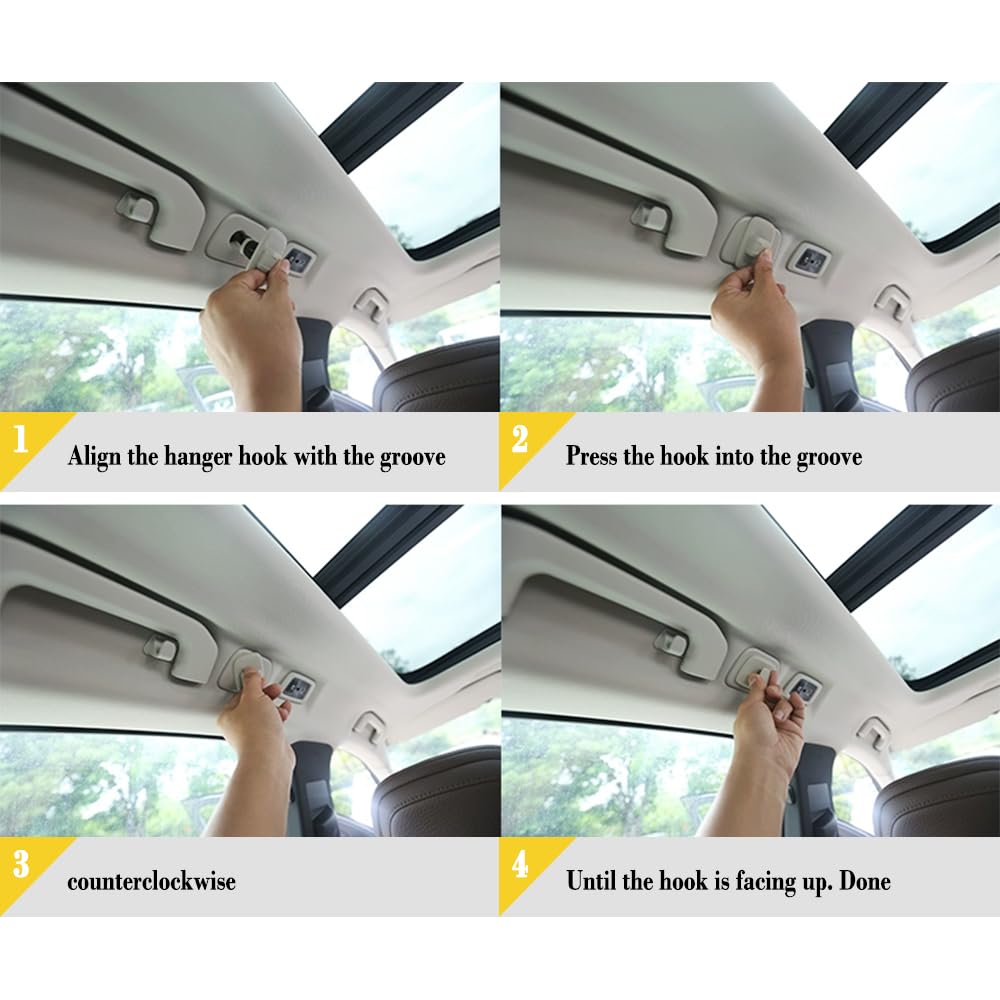 1 Align the hanger hook with the groove

2 Press the hook into the groove

3 counterclockwise

4 Until the hook is facing up. Done