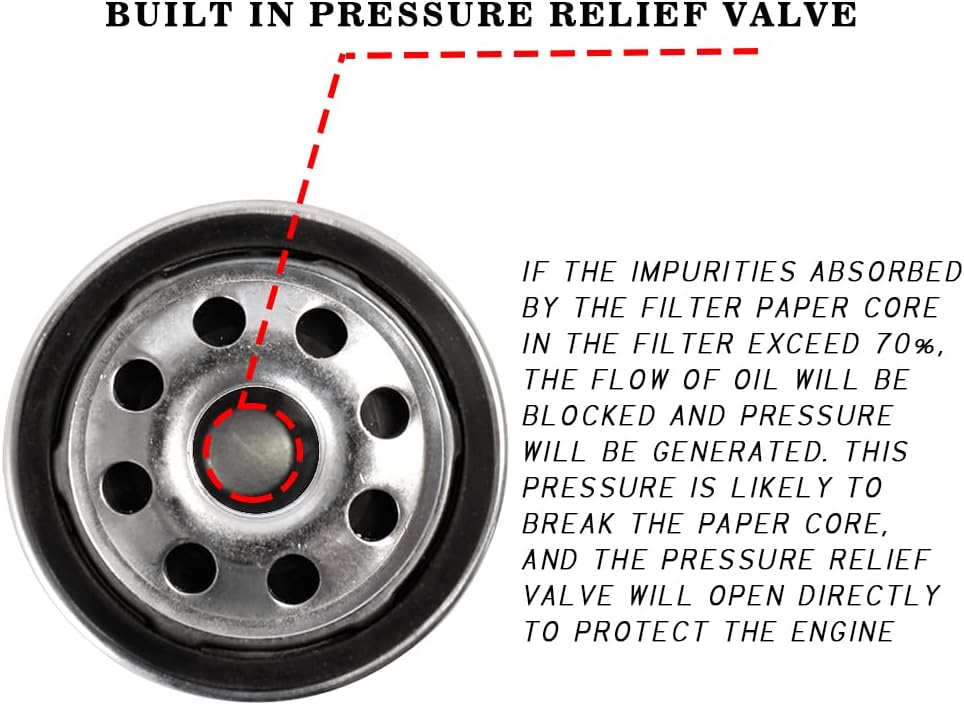 BUILT IN PRESSURE RELIEF VALVE

IF THE IMPURITIES ABSORBED BY THE FILTER PAPER CORE IN THE FILTER EXCEED 70%, THE FLOW OF OIL WILL BE BLOCKED AND PRESSURE WILL BE GENERATED. THIS PRESSURE IS LIKELY TO BREAK THE PAPER CORE, AND THE PRESSURE RELIEF VALVE WILL OPEN DIRECTLY TO PROTECT THE ENGINE