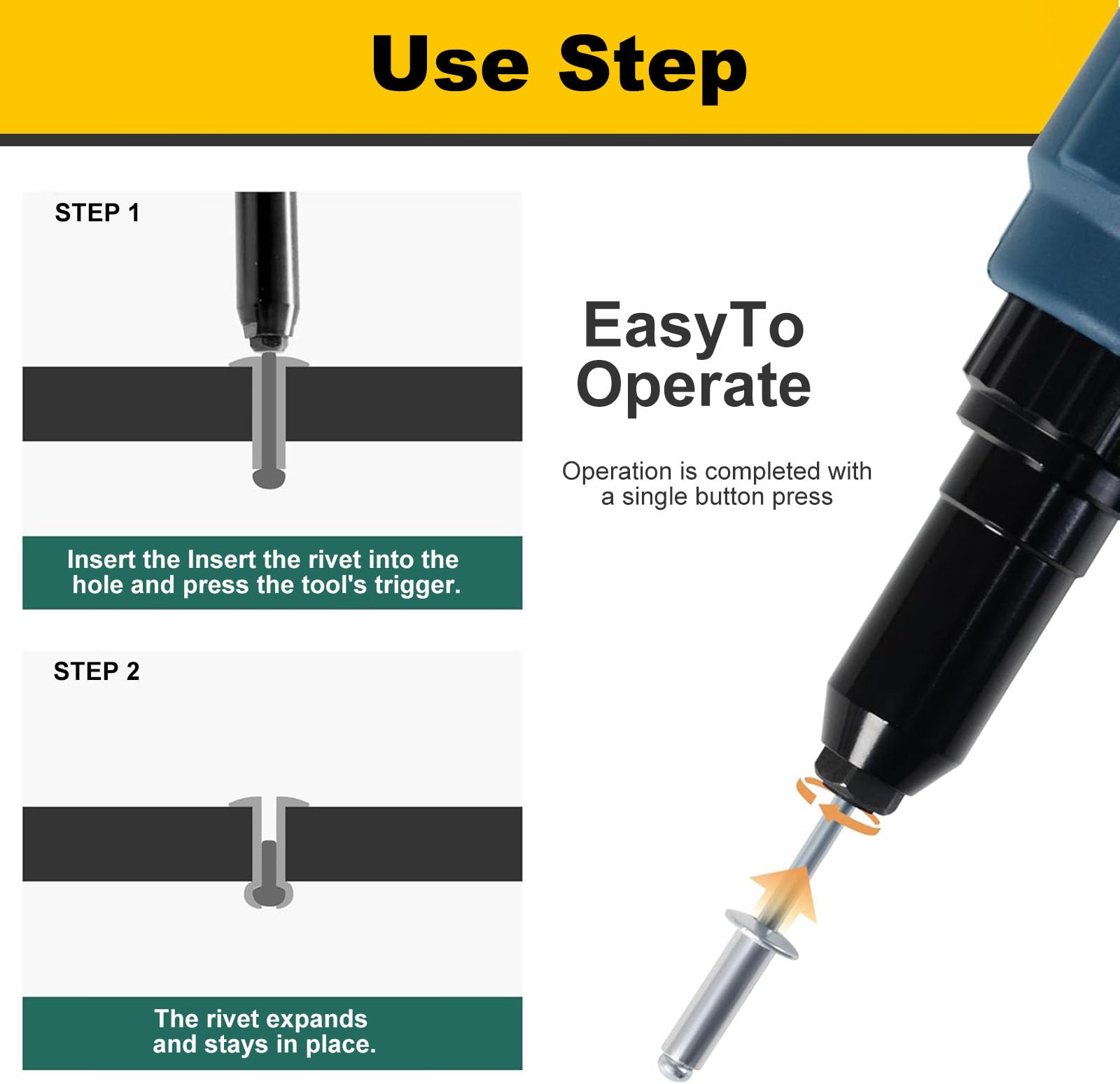 Use Step

STEP 1

Insert the Insert the rivet into the hole and press the tool's trigger.

STEP 2

The rivet expands and stays in place.

EasyTo Operate

Operation is completed with a single button press