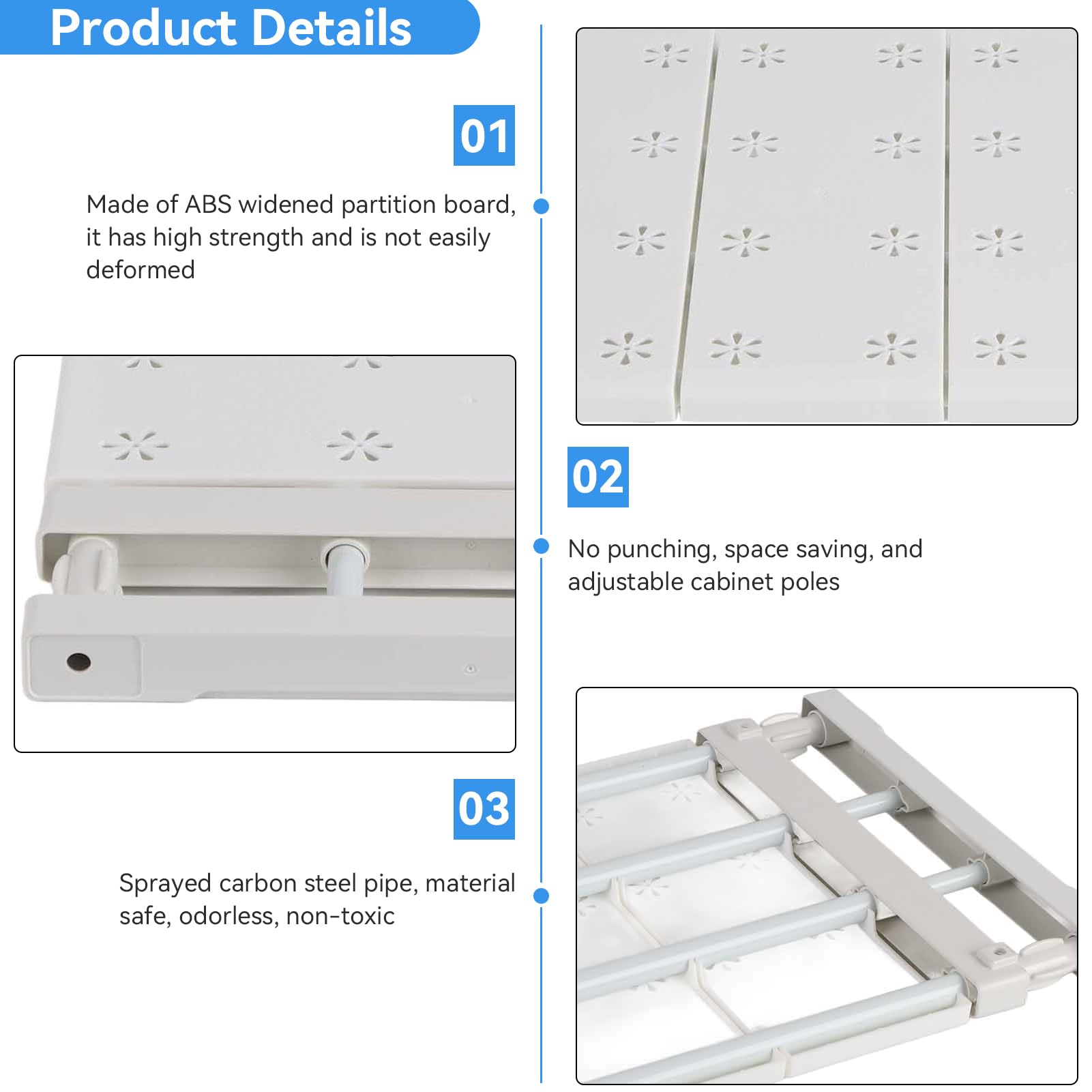 Product Details

01

Made of ABS widened partition board, it has high strength and is not easily deformed

02

No punching, space saving, and adjustable cabinet poles

03

Sprayed carbon steel pipe, material safe, odorless, non-toxic