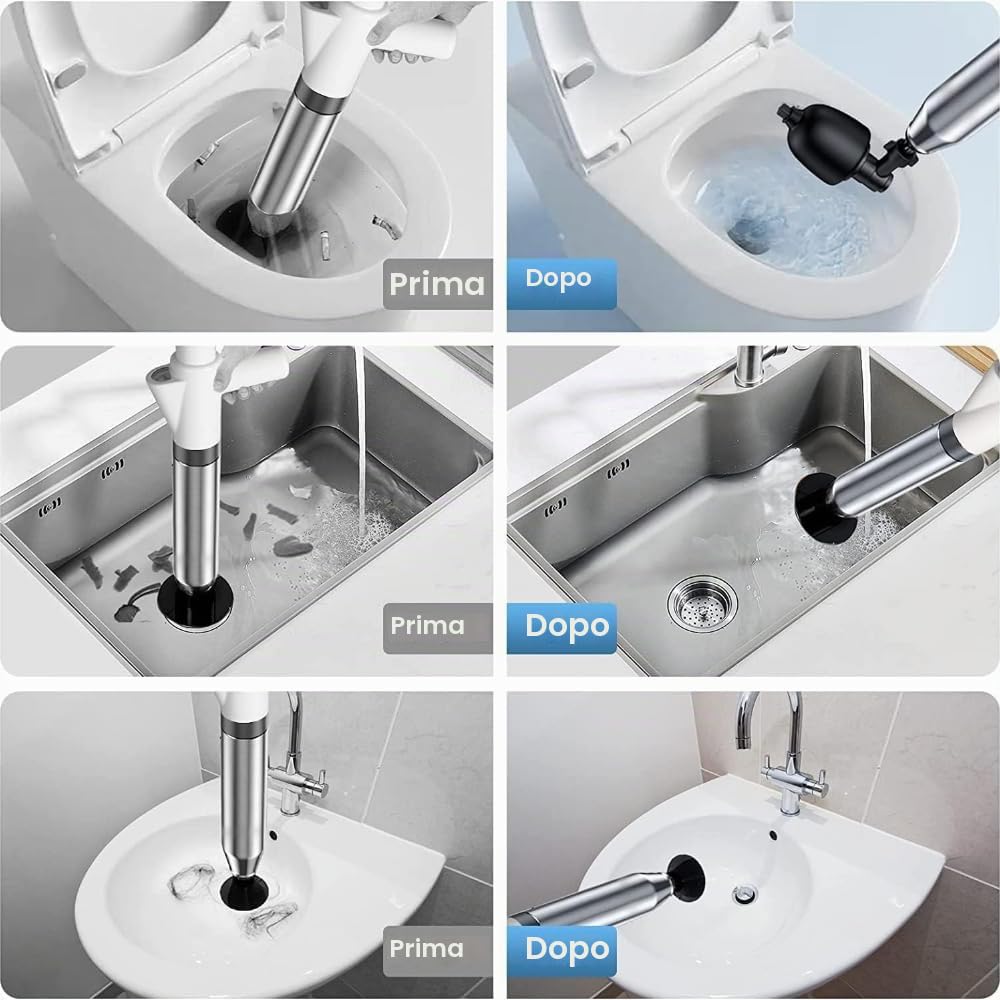 Prima

Dopo

Prima

Dopo

Prima

Dopo