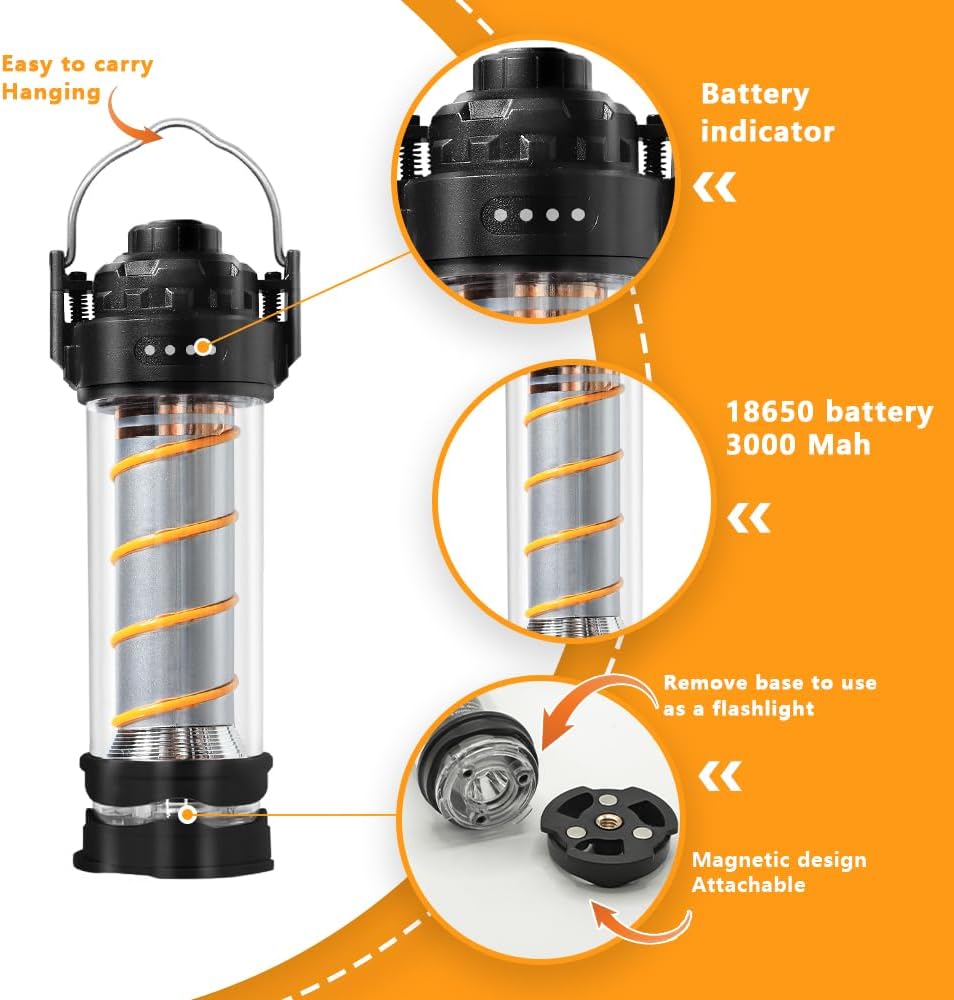 Easy to carry
Hanging

Battery indicator

«

18650 battery
3000 Mah

«

Remove base to use as a flashlight

«

Magnetic design
Attachable