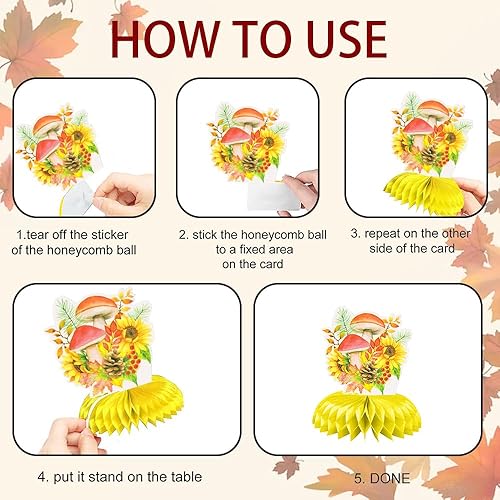 HOW TO USE

1.tear off the sticker of the honeycomb ball

2. stick the honeycomb ball to a fixed area on the card

3. repeat on the other side of the card

4. put it stand on the table

5. DONE