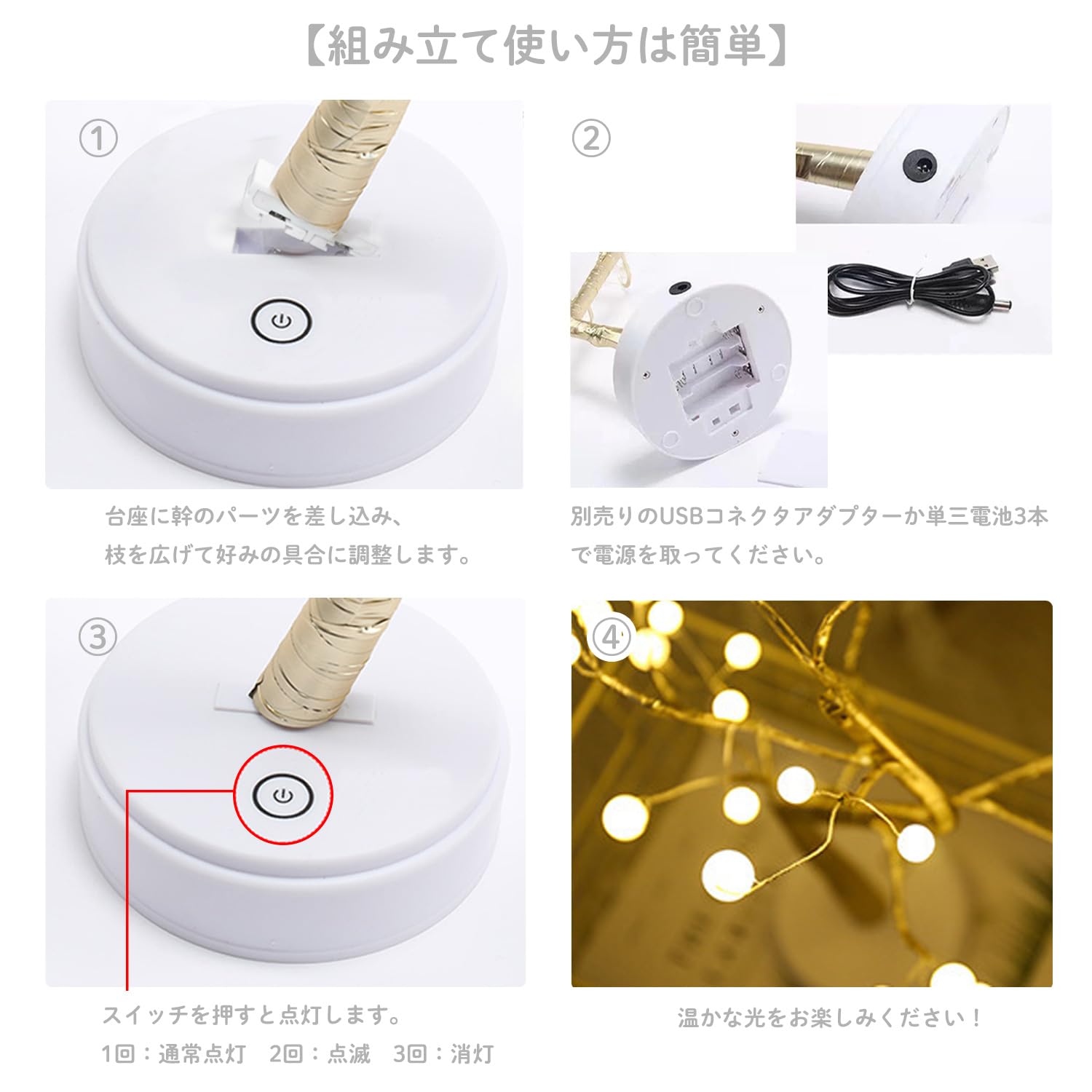 【組み立て使い方は簡単】

①

台座に幹のパーツを差し込み、
枝を広げて好みの具合に調整します。

②

別売りのUSBコネクタアダプターか単三電池3本で電源を取ってください。

③

スイッチを押すと点灯します。
1回：通常点灯　2回：点滅　3回：消灯

④

温かな光をお楽しみください！