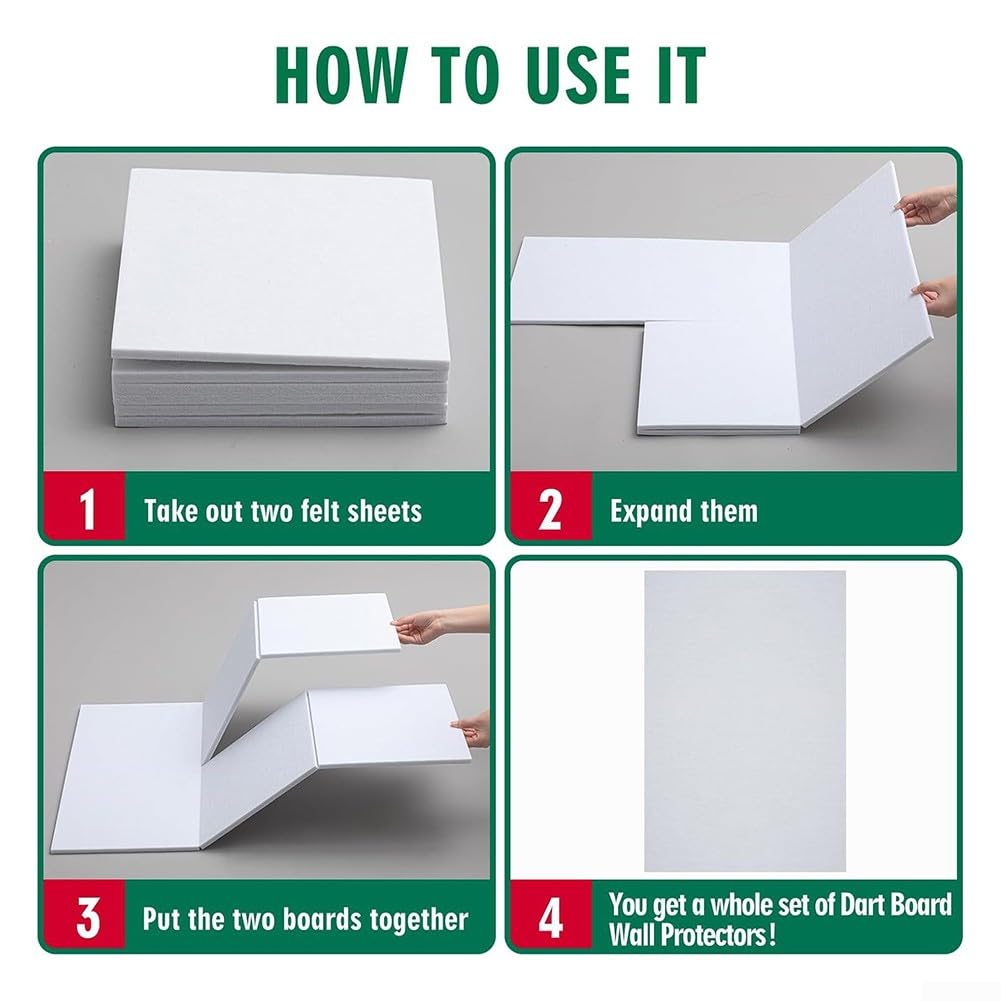 HOW TO USE IT

1 Take out two felt sheets

2 Expand them

3 Put the two boards together

4 You get a whole set of Dart Board Wall Protectors!